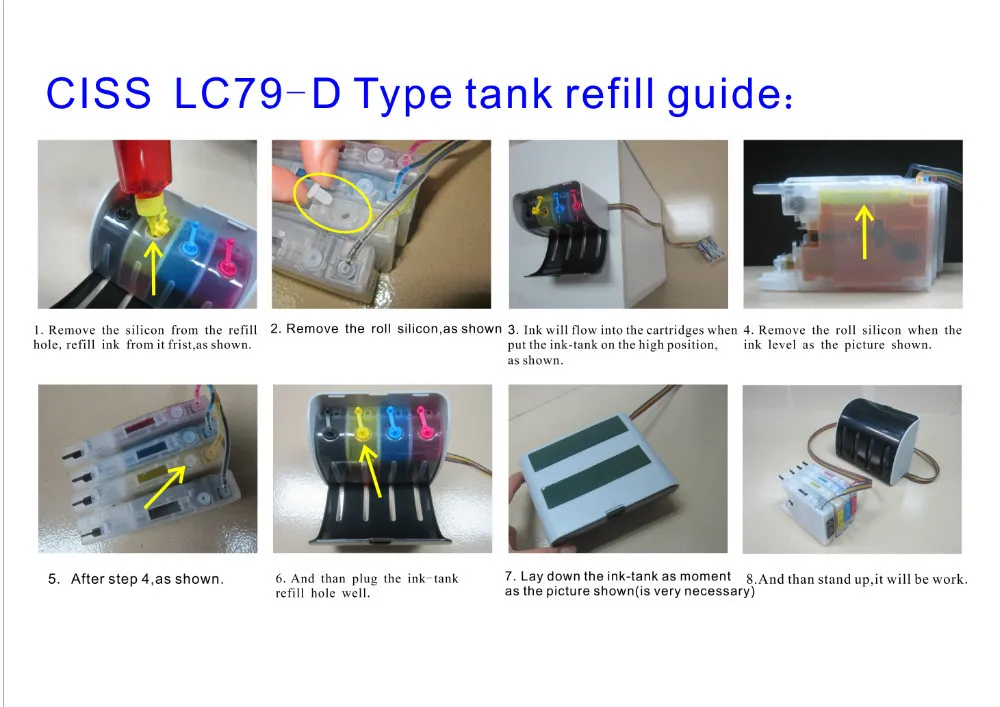 CISS LC79-D Type tank refill guide:

1. Remove the silicon from the refill hole, refill ink from it frist,as shown.

2. Remove the roll silicon,as shown

3. Ink will flow into the cartridges when put the ink-tank on the high position, as shown.

4. Remove the roll silicon when the ink level as the picture shown.

5. After step 4,as shown.

6. And than plug the ink-tank refill hole well.

7. Lay down the ink-tank as moment as the picture shown(is very necessary)

8.And than stand up,it will be work.