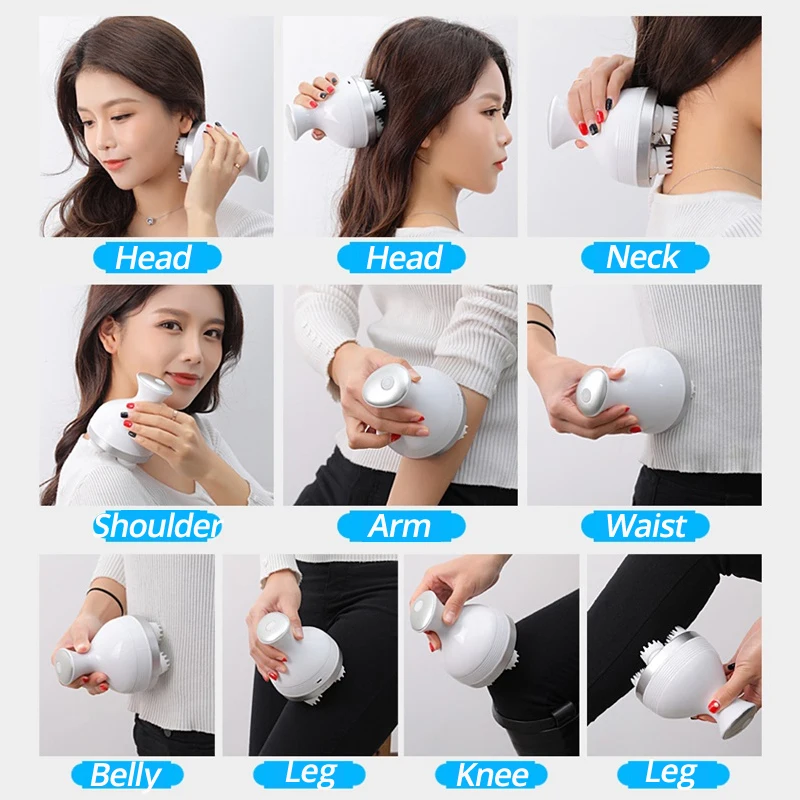 Head
Head
Neck
Shoulder
Arm
Waist
Belly
Leg
Knee
Leg