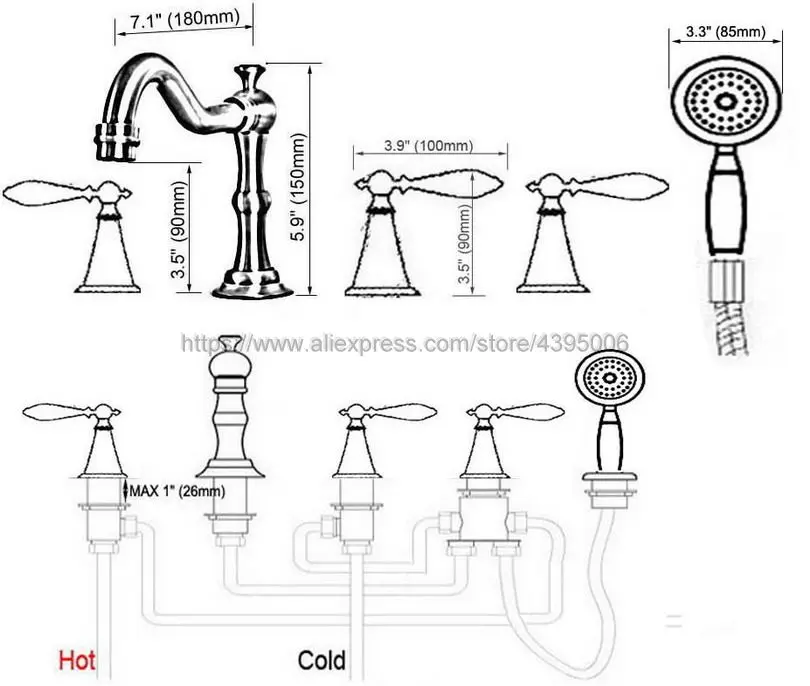 7.1" (180mm)

3.3" (85mm)

3.5" (90mm)

5.9" (150mm)

3.9" (100mm)

3.5" (90mm)

https://www.aliexpress.com/store/4395006

MAX 1" (26mm)

Hot

Cold