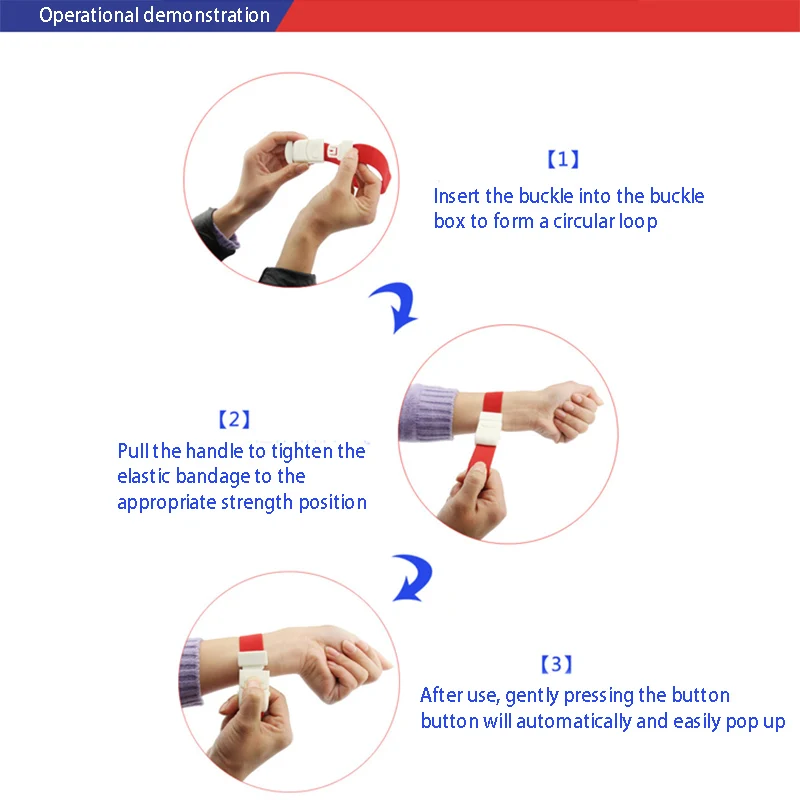 Operational demonstration

【1】
Insert the buckle into the buckle box to form a circular loop

【2】
Pull the handle to tighten the elastic bandage to the appropriate strength position

【3】
After use, gently pressing the button button will automatically and easily pop up