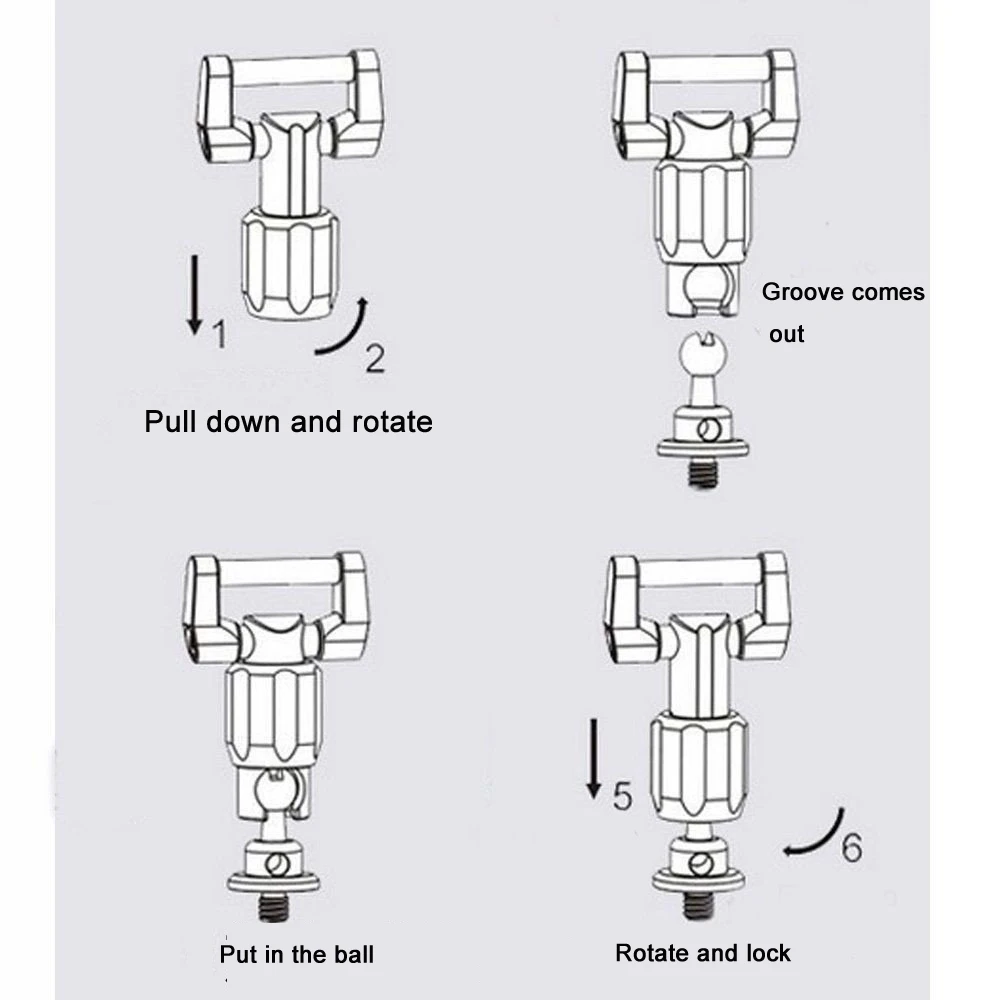 1

2

Pull down and rotate

Groove comes out

Put in the ball

5

6

Rotate and lock