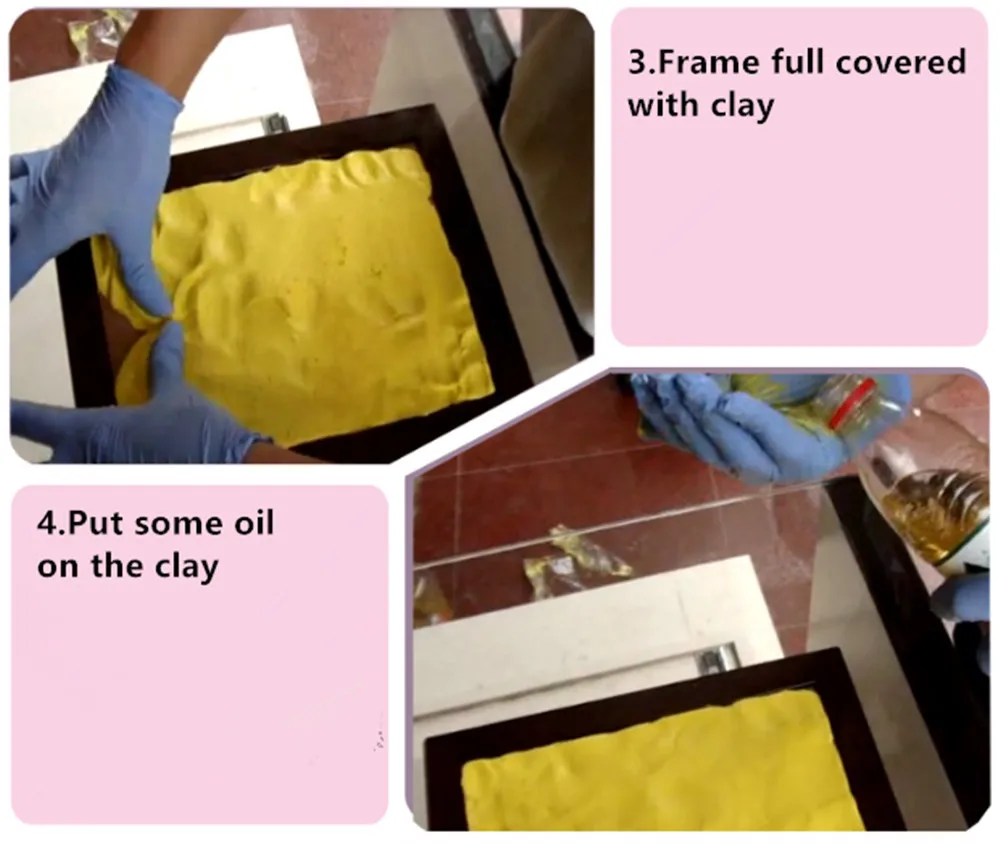 3.Frame full covered with clay

4.Put some oil on the clay