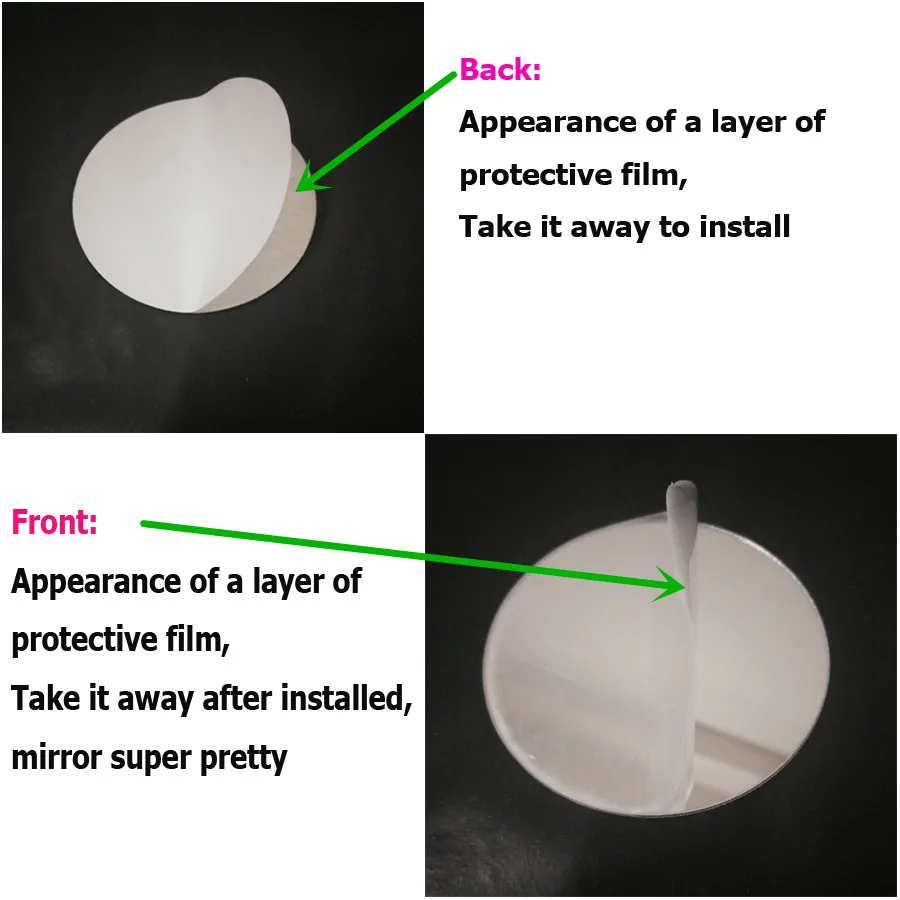 Back:
Appearance of a layer of protective film,
Take it away to install

Front:
Appearance of a layer of protective film,
Take it away after installed,
mirror super pretty