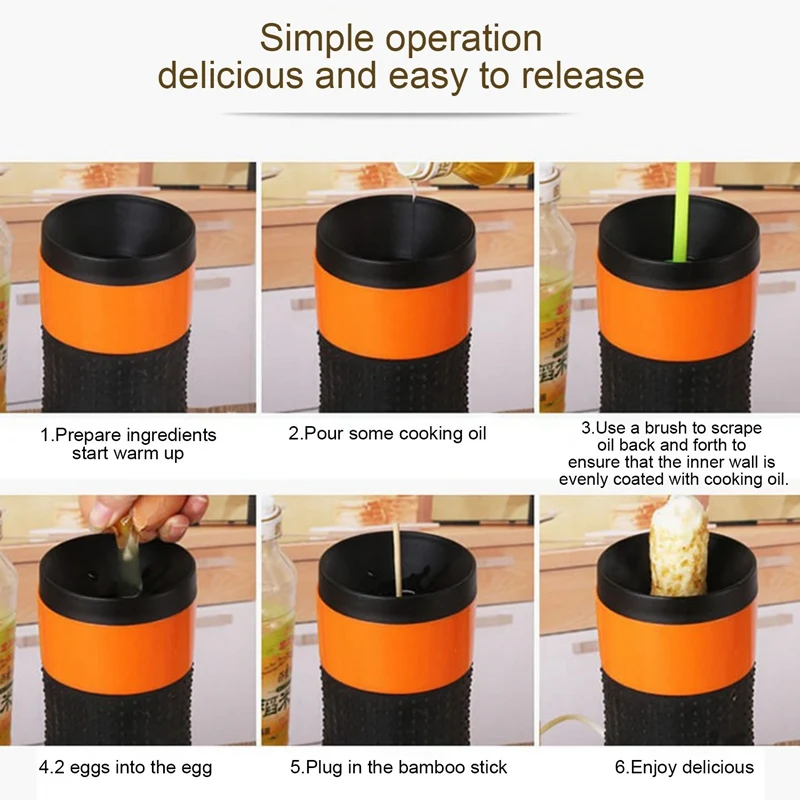 Simple operation
delicious and easy to release

1.Prepare ingredients start warm up

2.Pour some cooking oil

3.Use a brush to scrape oil back and forth to ensure that the inner wall is evenly coated with cooking oil.

4.2 eggs into the egg

5.Plug in the bamboo stick

6.Enjoy delicious