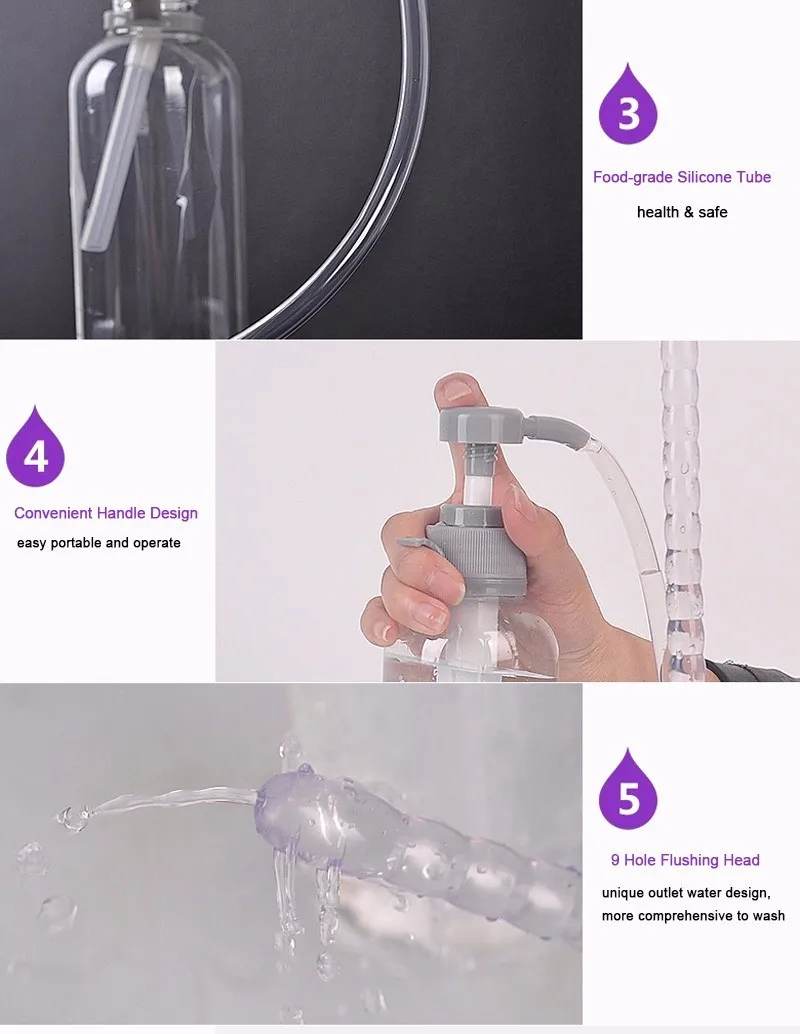 3

Food-grade Silicone Tube

health & safe

4

Convenient Handle Design

easy portable and operate

5

9 Hole Flushing Head

unique outlet water design, more comprehensive to wash