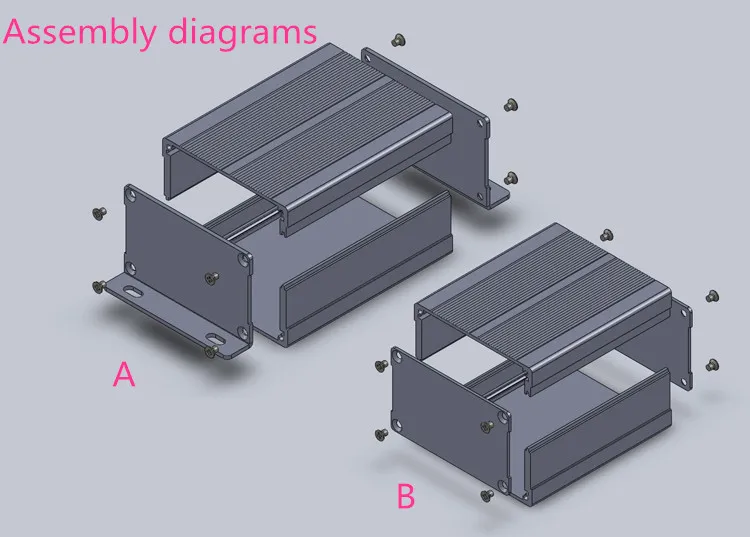 Assembly diagrams

A

B