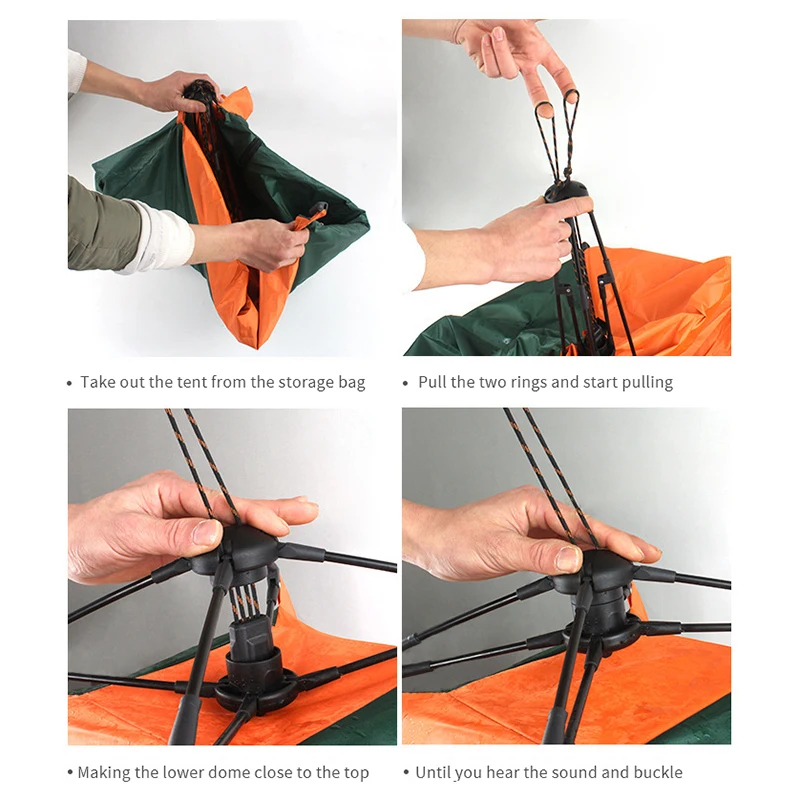 • Take out the tent from the storage bag

• Pull the two rings and start pulling

• Making the lower dome close to the top

• Until you hear the sound and buckle