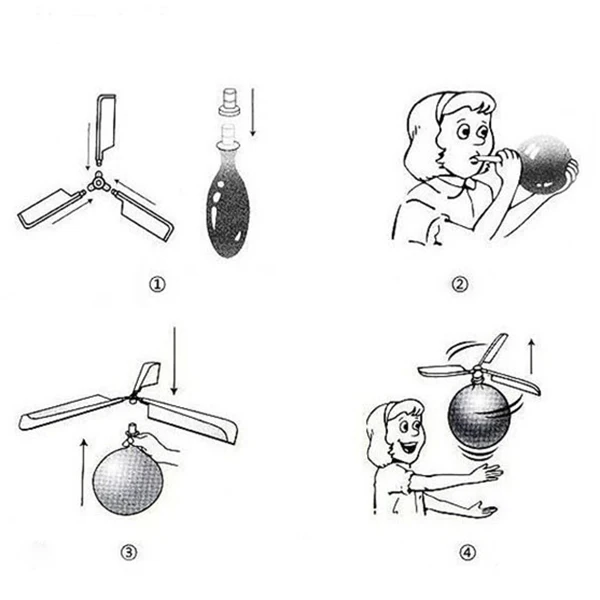 ①

②

③

④