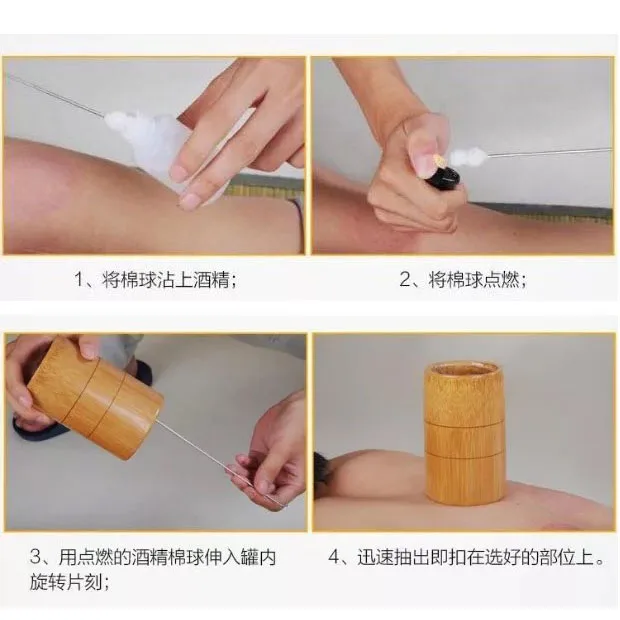 1、将棉球沾上酒精；

2、将棉球点燃；

3、用点燃的酒精棉球伸入罐内旋转片刻；

4、迅速抽出即扣在选好的部位上。