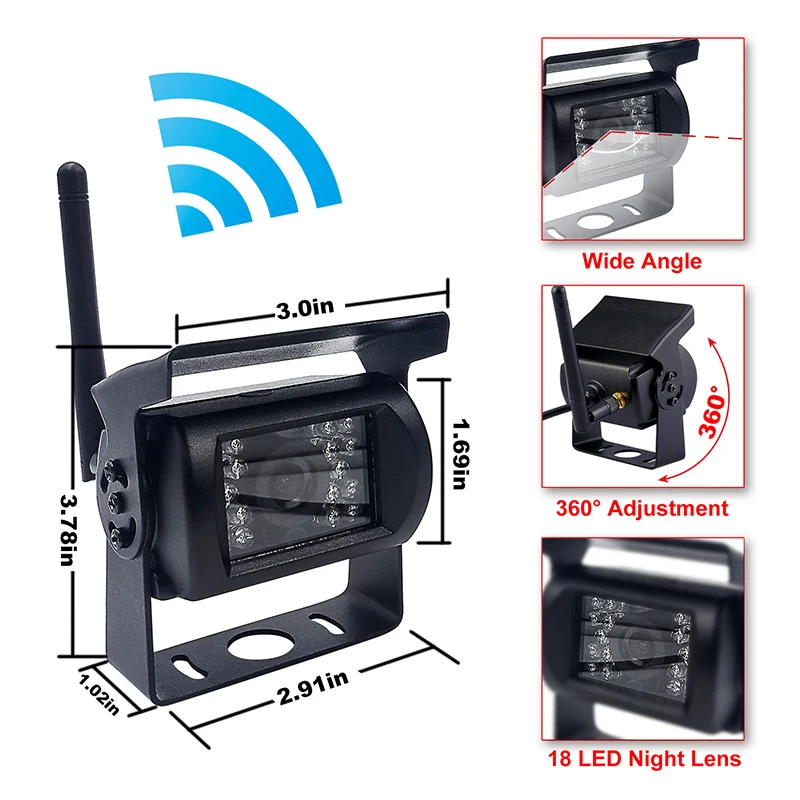 3.0in
1.69in
3.78in
1.02in
2.91in
Wide Angle
360°
360° Adjustment
18 LED Night Lens