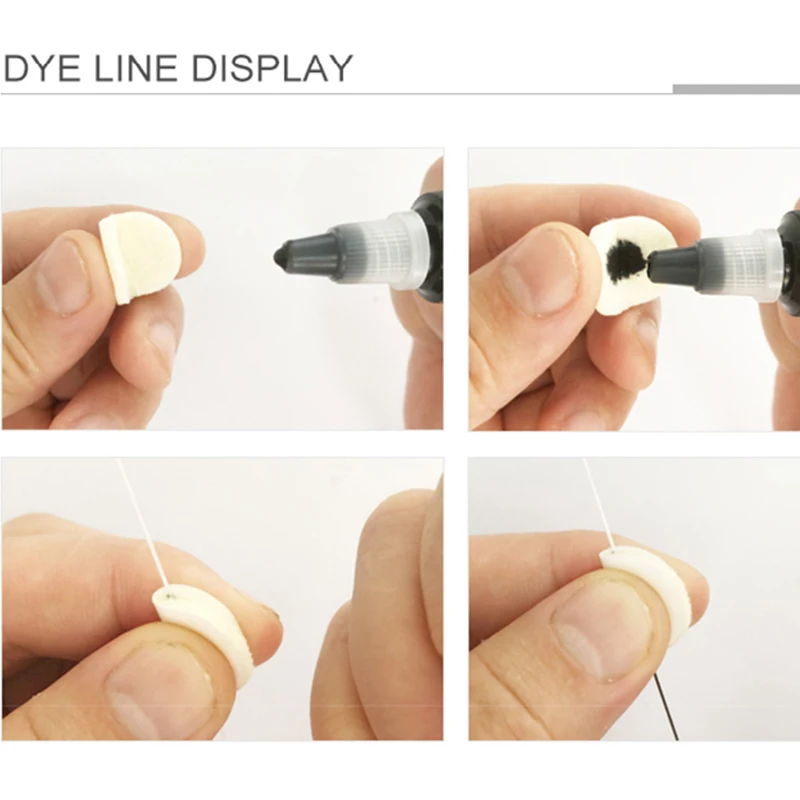 DYE LINE DISPLAY