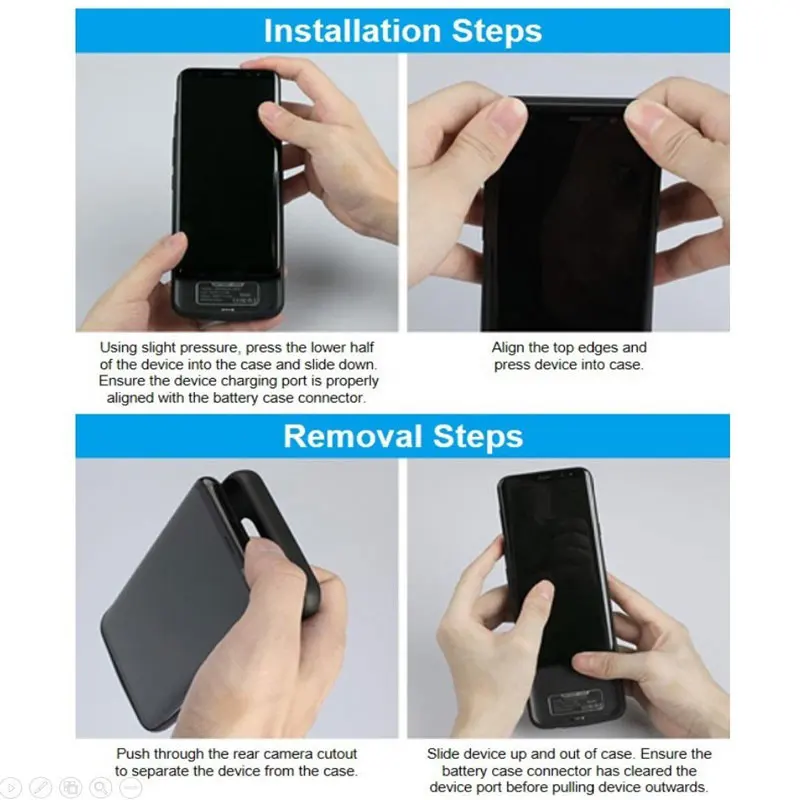 Installation Steps

Using slight pressure, press the lower half of the device into the case and slide down. Ensure the device charging port is properly aligned with the battery case connector.

Align the top edges and press device into case.

Removal Steps

Push through the rear camera cutout to separate the device from the case.

Slide device up and out of case. Ensure the battery case connector has cleared the device port before pulling device outwards.