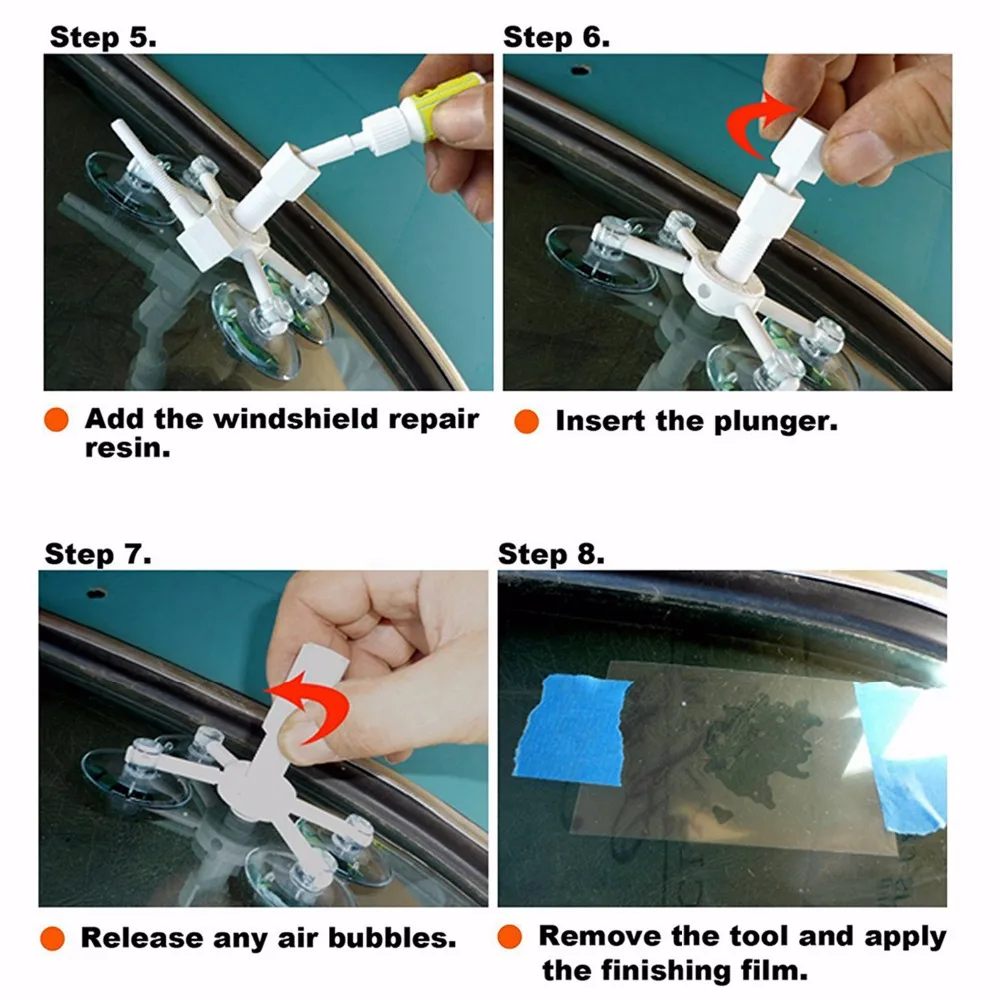 Step 5.

Add the windshield repair resin.

Step 6.

Insert the plunger.

Step 7.

Release any air bubbles.

Step 8.

Remove the tool and apply the finishing film.