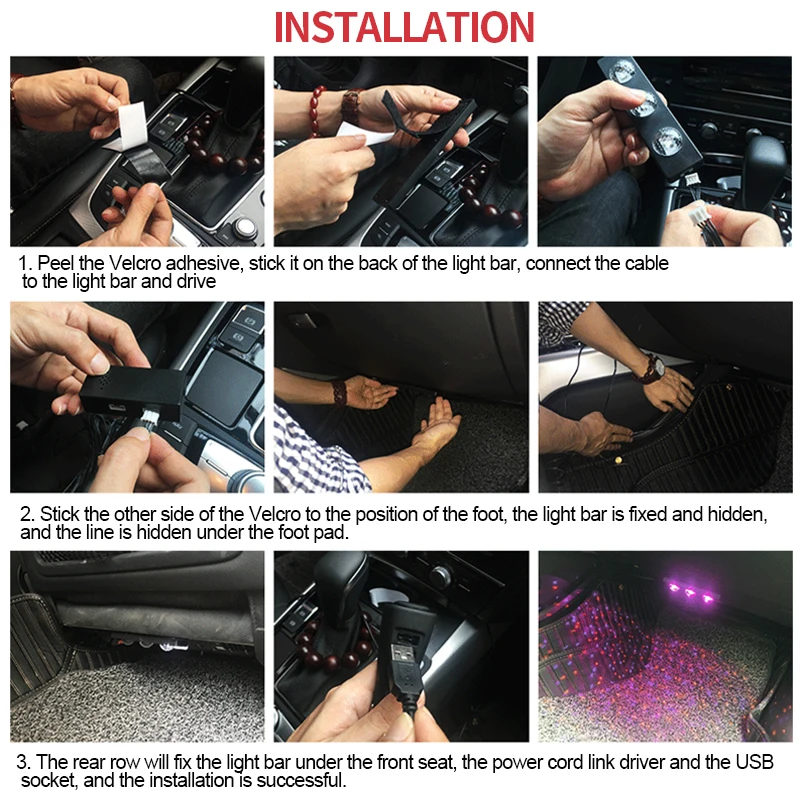 INSTALLATION

1. Peel the Velcro adhesive, stick it on the back of the light bar, connect the cable to the light bar and drive

2. Stick the other side of the Velcro to the position of the foot, the light bar is fixed and hidden, and the line is hidden under the foot pad.

3. The rear row will fix the light bar under the front seat, the power cord link driver and the USB socket, and the installation is successful.