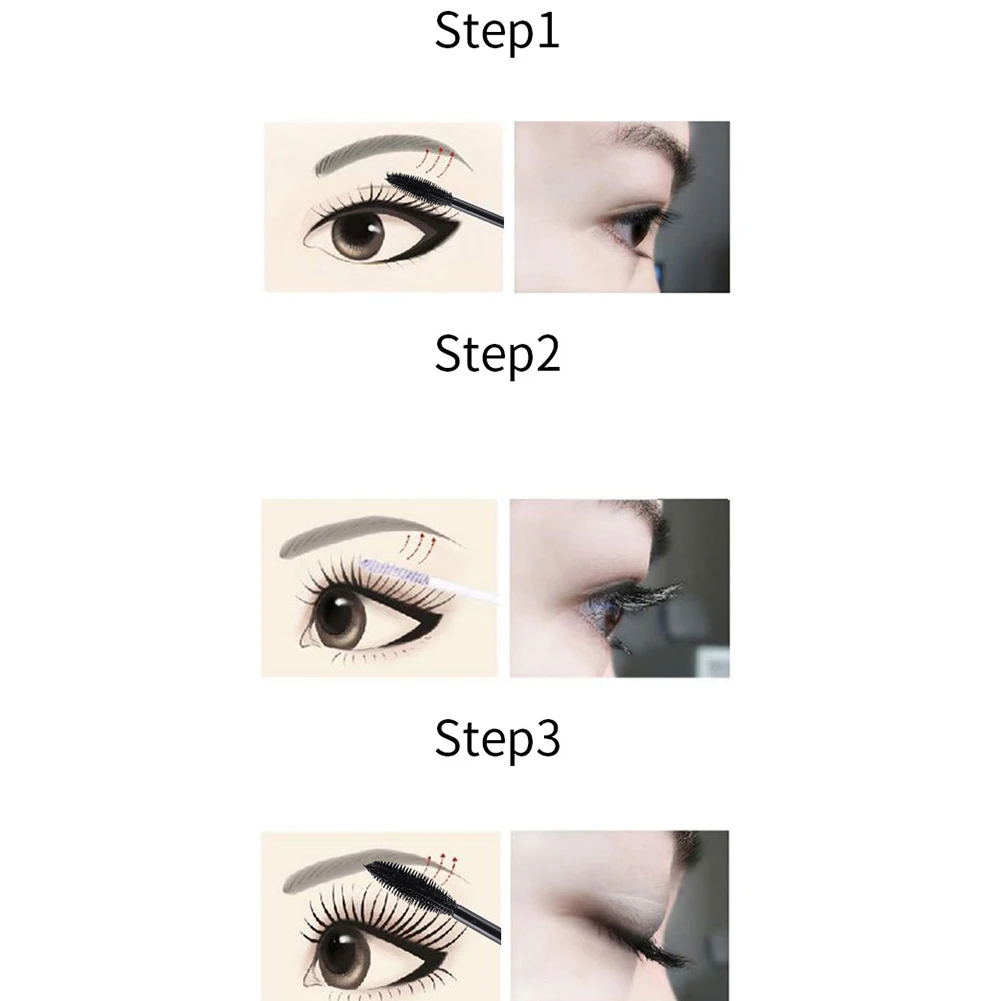 Step1

Step2

Step3