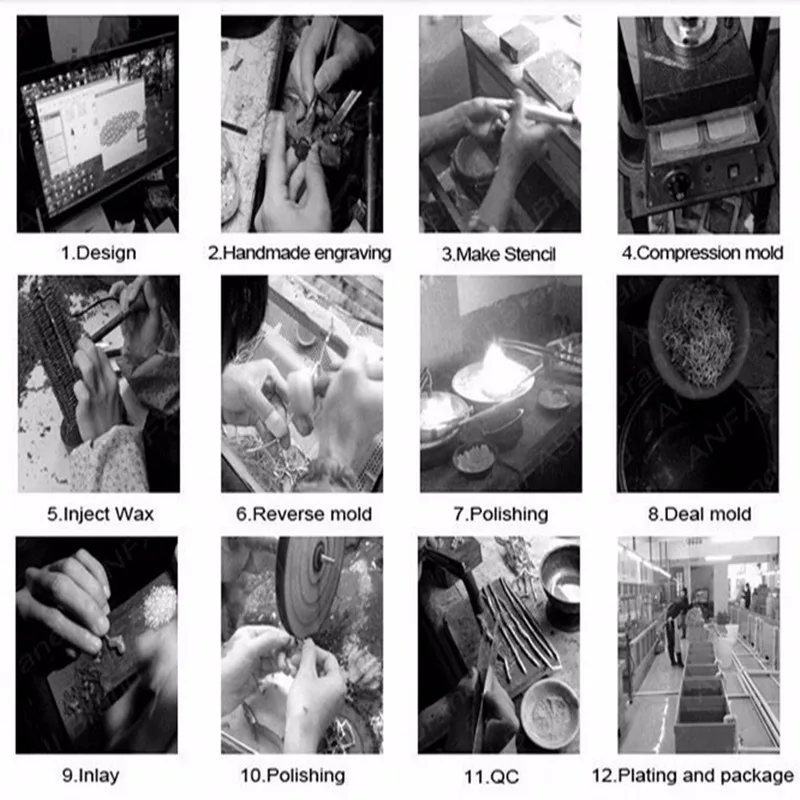 1.Design

2.Handmade engraving

3.Make Stencil

4.Compression mold

5.Inject Wax

6.Reverse mold

7.Polishing

8.Deal mold

9.Inlay

10.Polishing

11.QC

12.Plating and package