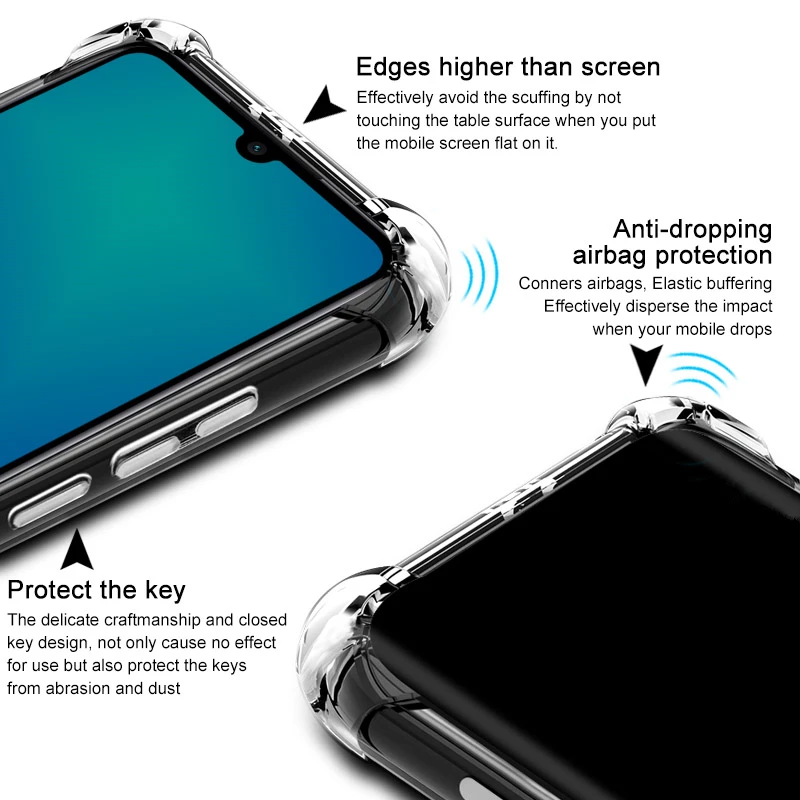 Edges higher than screen
Effectively avoid the scuffing by not touching the table surface when you put the mobile screen flat on it.

Anti-dropping airbag protection
Conners airbags, Elastic buffering
Effectively disperse the impact when your mobile drops

Protect the key
The delicate craftmanship and closed key design, not only cause no effect for use but also protect the keys from abrasion and dust