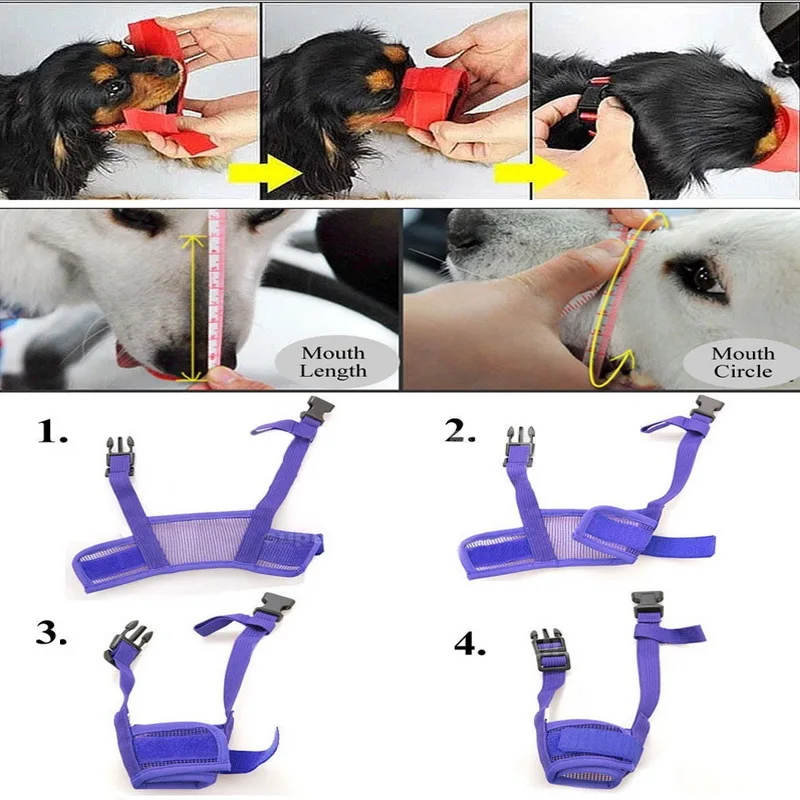 Mouth Length

Mouth Circle

1.

2.

3.

4.