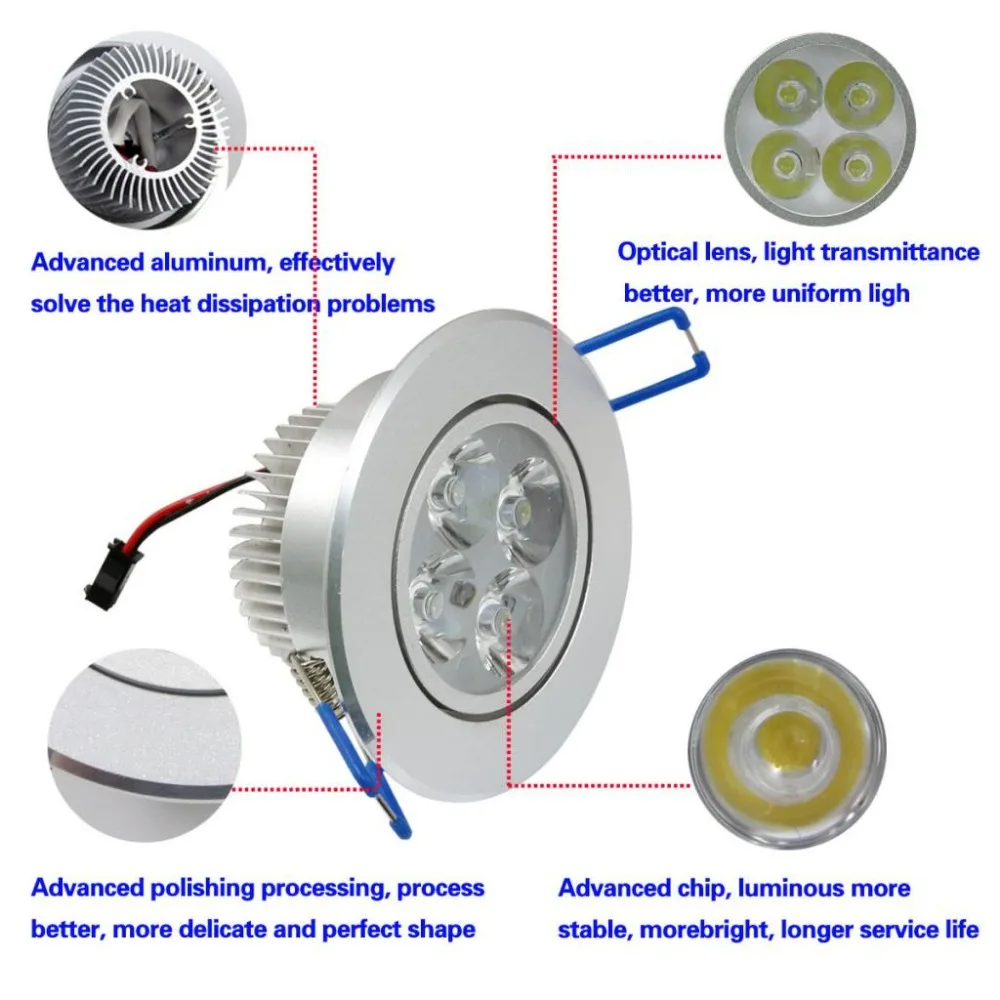 Advanced aluminum, effectively solve the heat dissipation problems

Optical lens, light transmittance better, more uniform ligh

Advanced polishing processing, process better, more delicate and perfect shape

Advanced chip, luminous more stable, morebright, longer service life