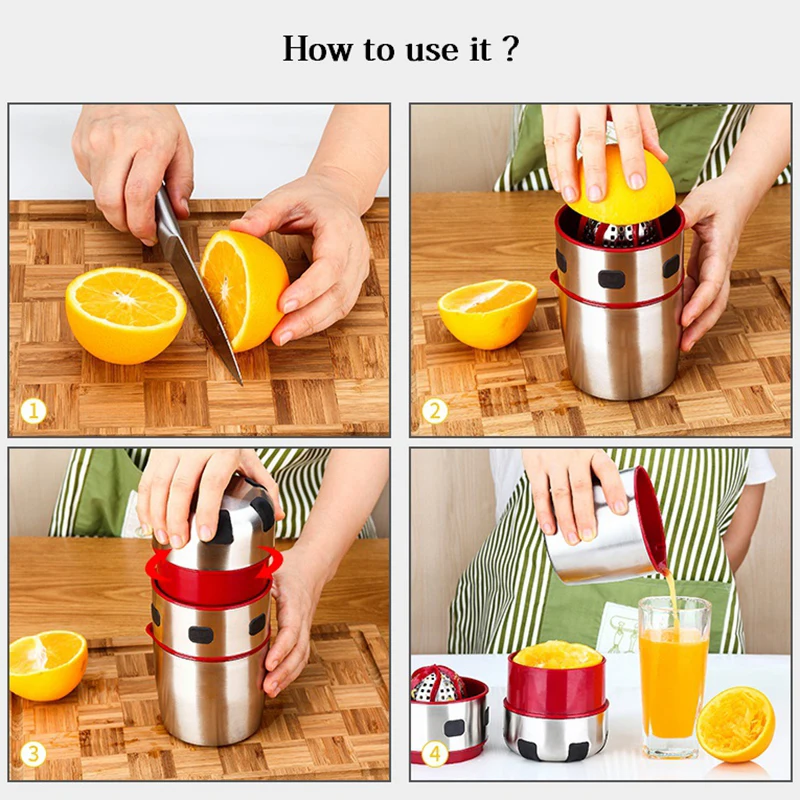 How to use it ?

1

2

3

4