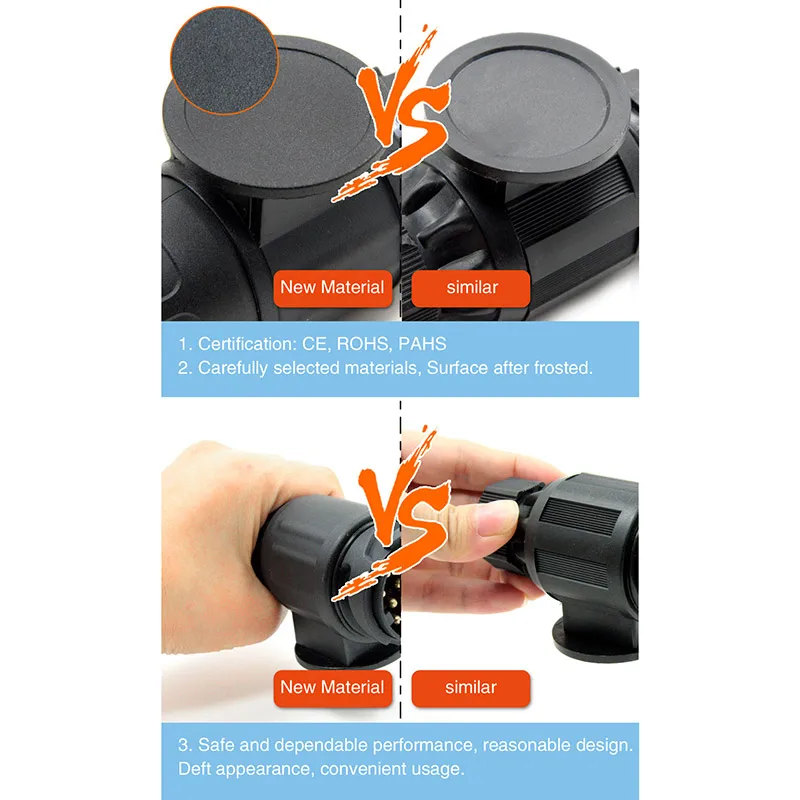 VS

New Material

similar

1. Certification: CE, ROHS, PAHS
2. Carefully selected materials, Surface after frosted.

VS

New Material

similar

3. Safe and dependable performance, reasonable design. Deft appearance, convenient usage.