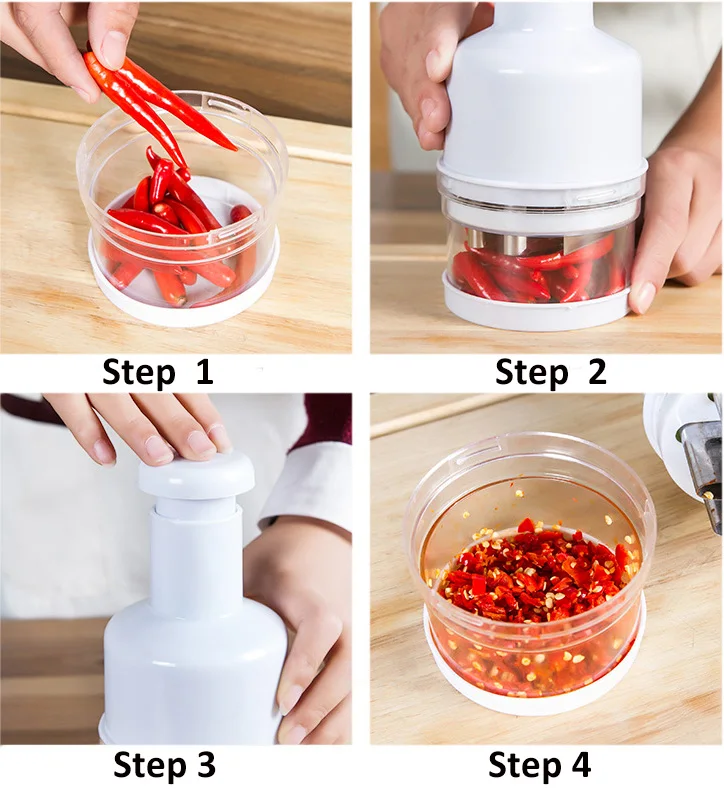 Step 1

Step 2

Step 3

Step 4