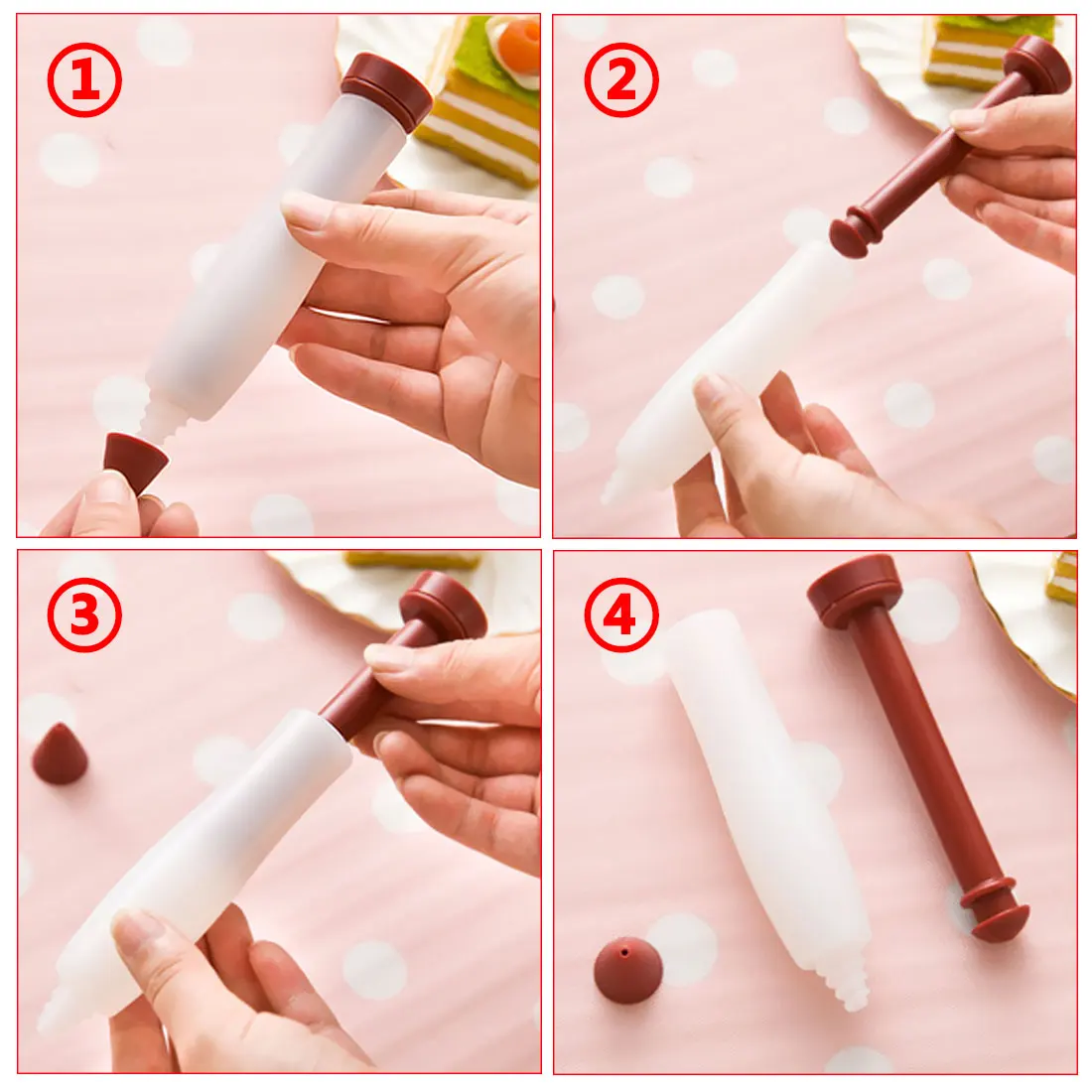 ①

②

③

④