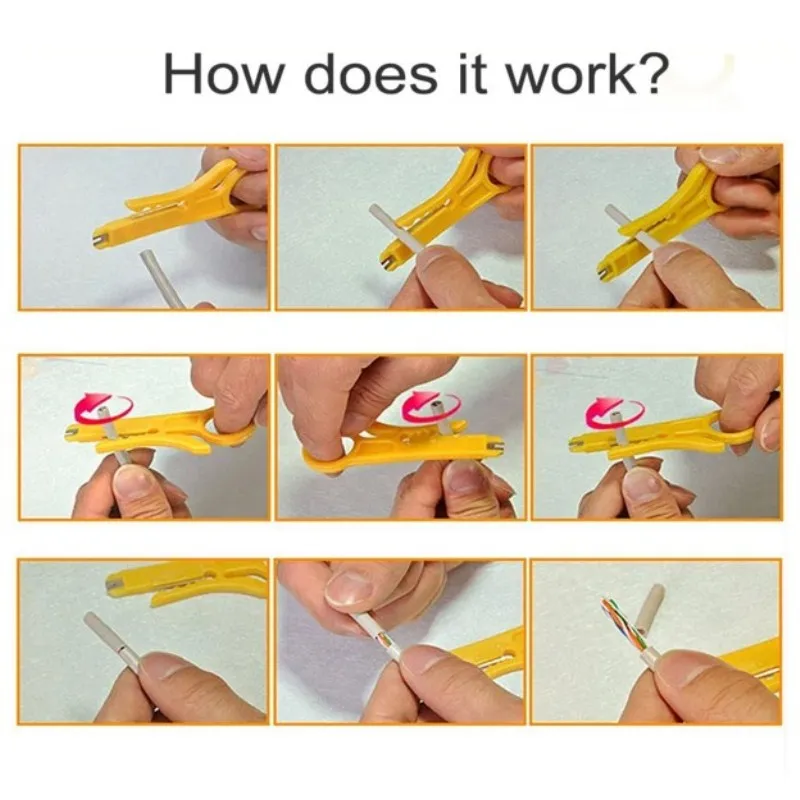 How does it work?