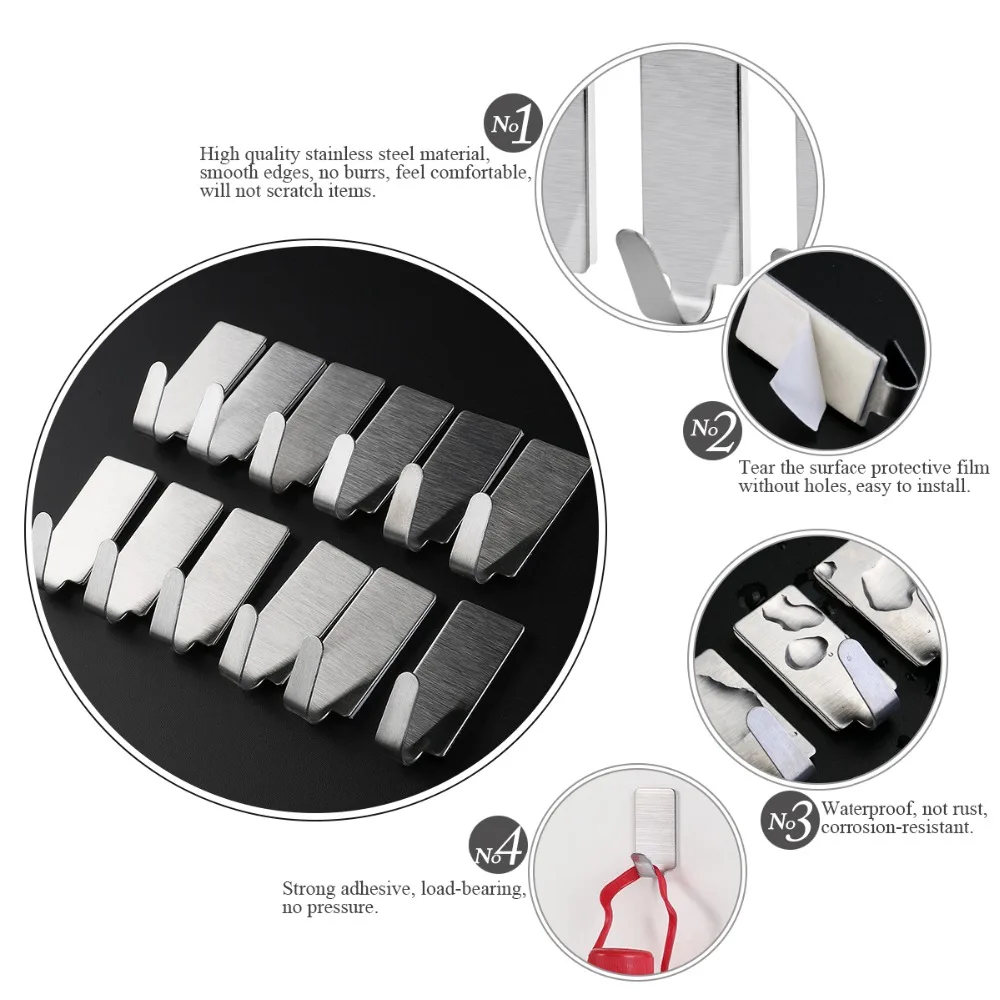 No1
High quality stainless steel material, smooth edges, no burrs, feel comfortable, will not scratch items.

No2
Tear the surface protective film without holes, easy to install.

No3
Waterproof, not rust, corrosion-resistant.

No4
Strong adhesive, load-bearing, no pressure.