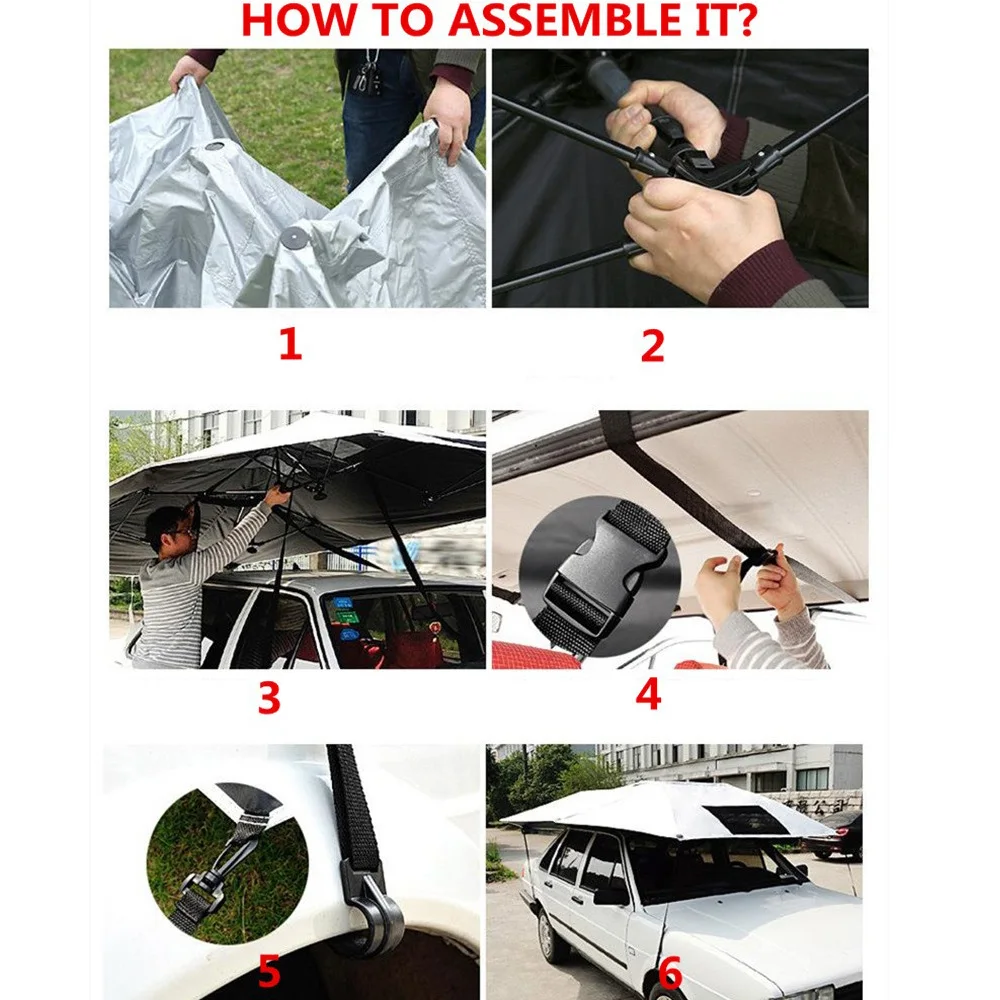 HOW TO ASSEMBLE IT?

1

2

3

4

5

6