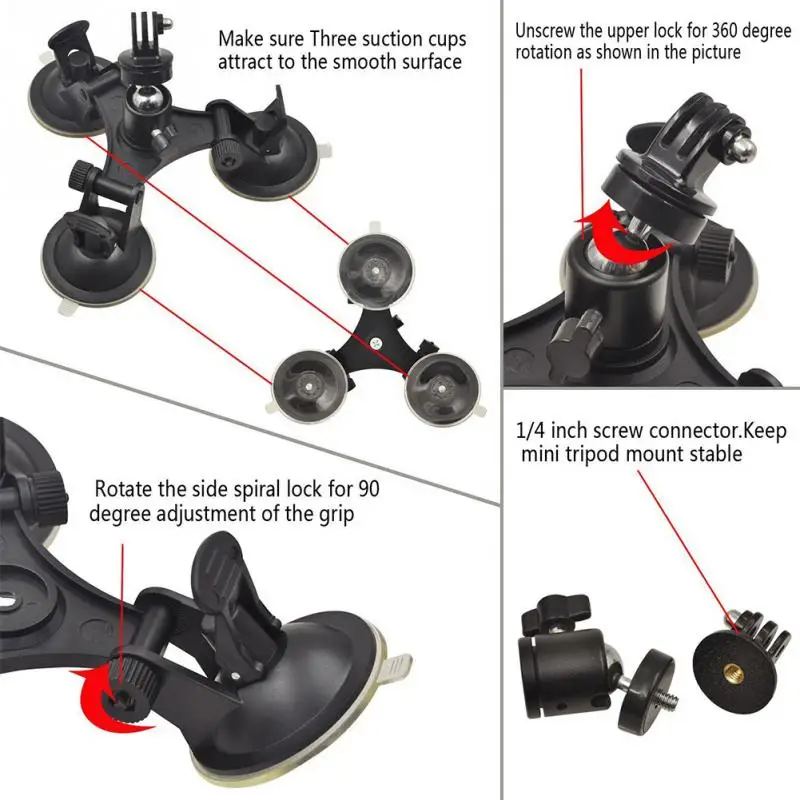 Make sure Three suction cups attract to the smooth surface

Unscrew the upper lock for 360 degree rotation as shown in the picture

Rotate the side spiral lock for 90 degree adjustment of the grip

1/4 inch screw connector.Keep mini tripod mount stable