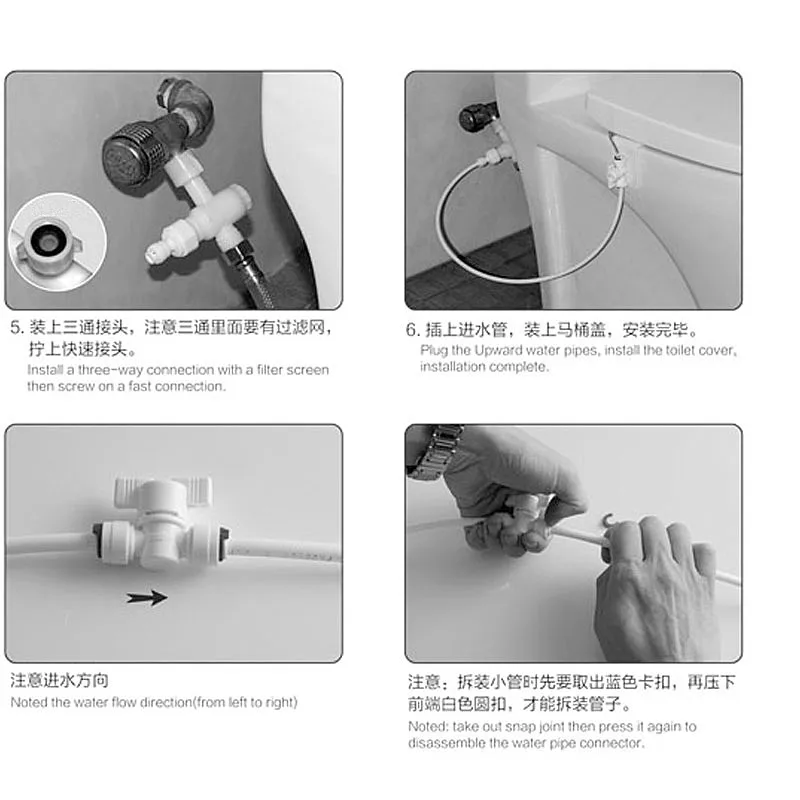 5. 装上三通接头，注意三通里面要有过滤网，拧上快速接头。
Install a three-way connection with a filter screen then screw on a fast connection.

6. 插上进水管，装上马桶盖，安装完毕。
Plug the Upward water pipes, install the toilet cover, installation complete.

注意进水方向
Noted the water flow direction(from left to right)

注意：拆装小管时先要取出蓝色卡扣，再压下前端白色圆扣，才能拆装管子。
Noted: take out snap joint then press it again to disassemble the water pipe connector.