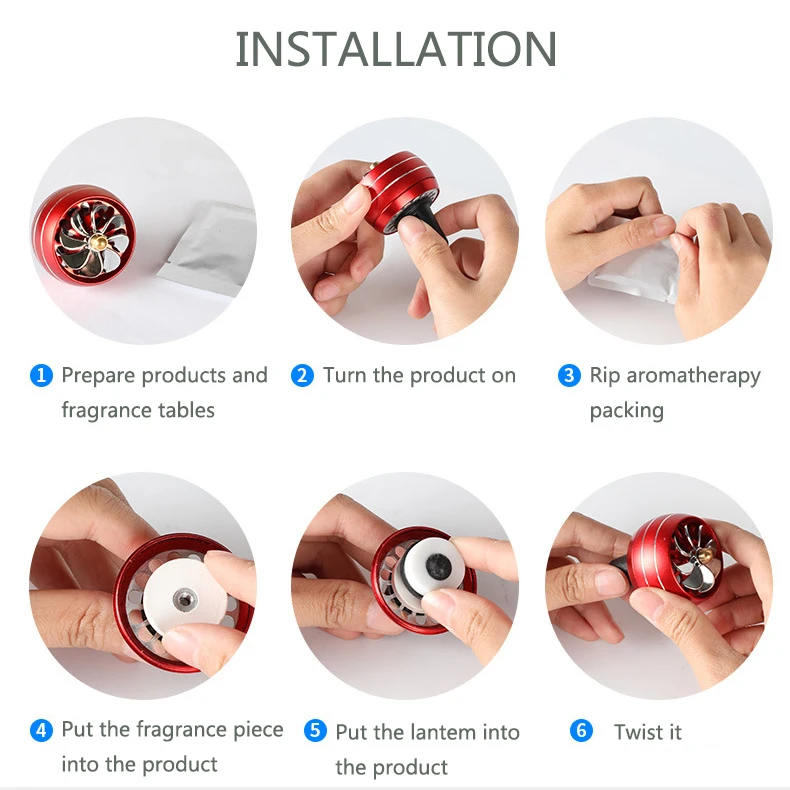 INSTALLATION

1 Prepare products and fragrance tables

2 Turn the product on

3 Rip aromatherapy packing

4 Put the fragrance piece into the product

5 Put the lantem into the product

6 Twist it