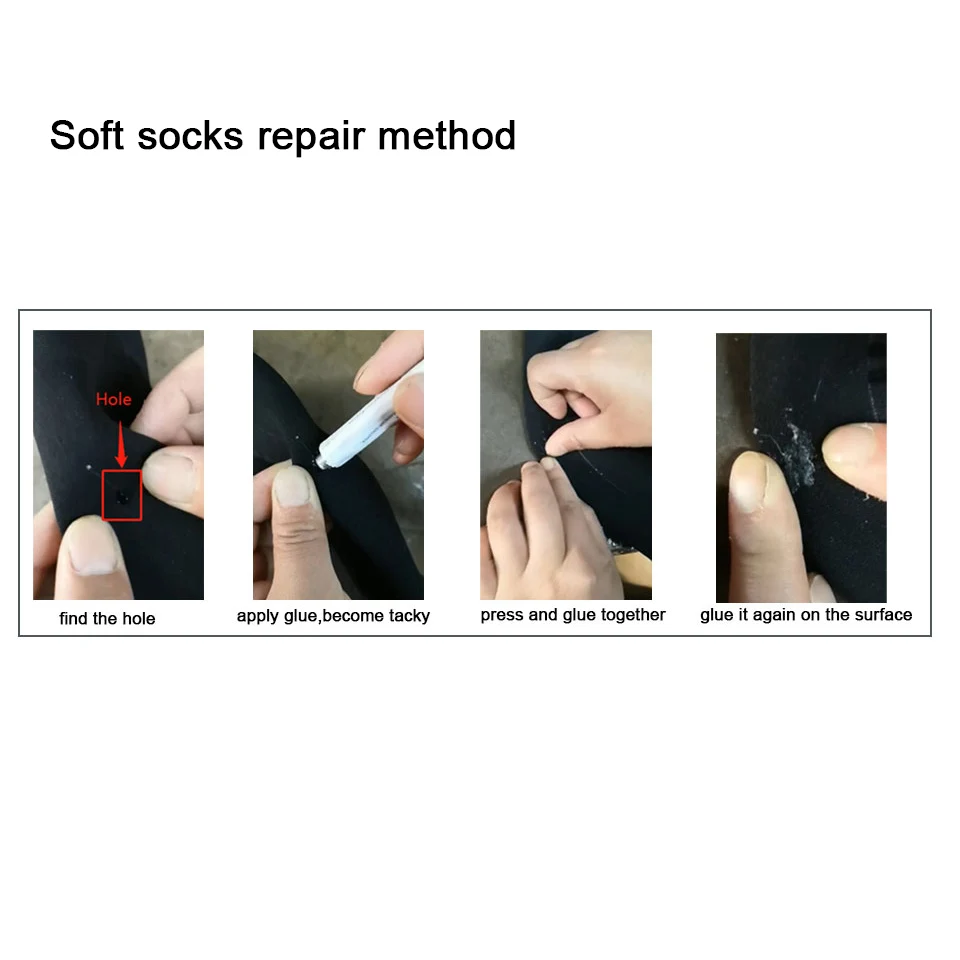 Soft socks repair method

Hole

find the hole

apply glue,become tacky

press and glue together

glue it again on the surface