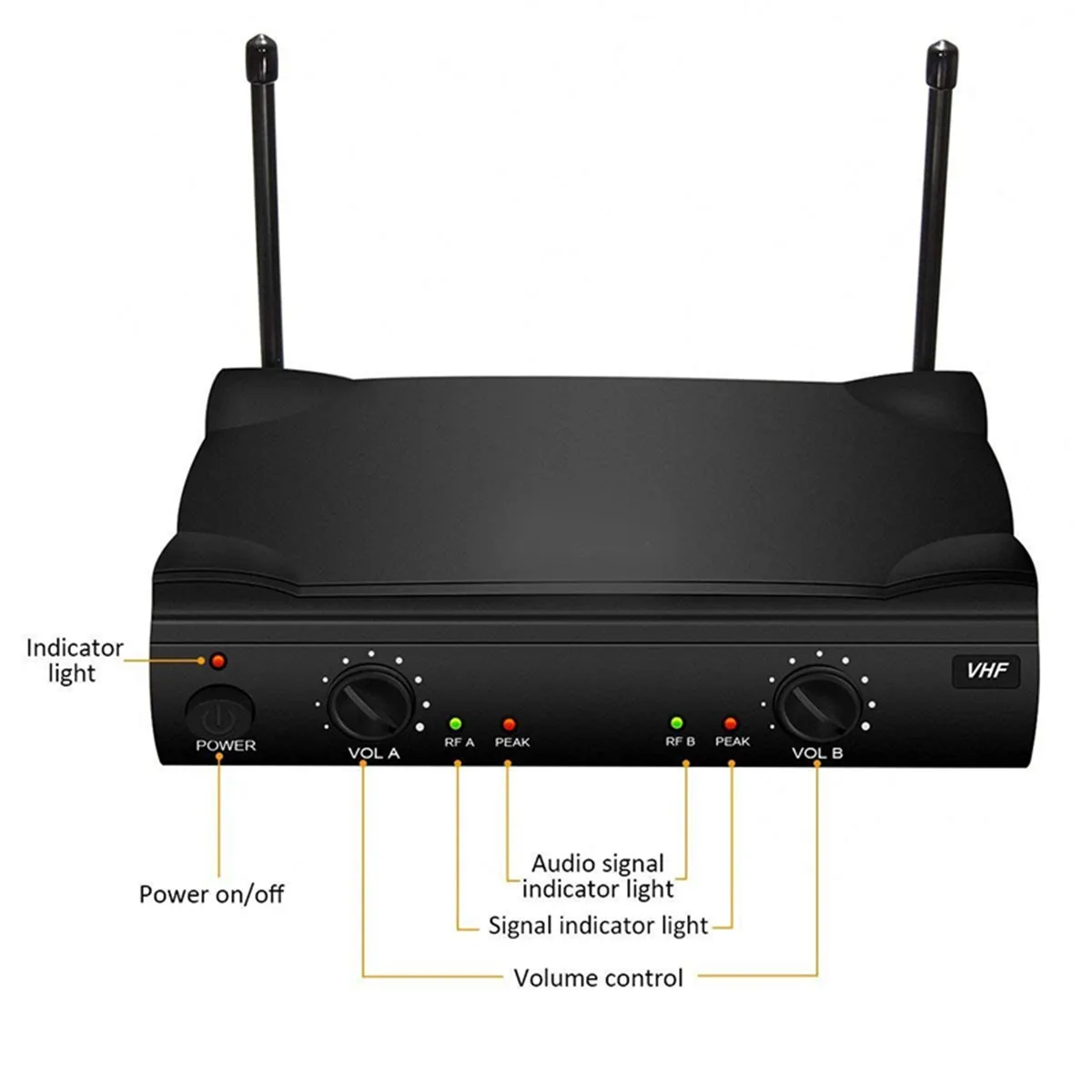 Indicator light

VHF

POWER

VOL A

RF A

PEAK

RF B

PEAK

VOL B

Power on/off

Audio signal indicator light

Signal indicator light

Volume control