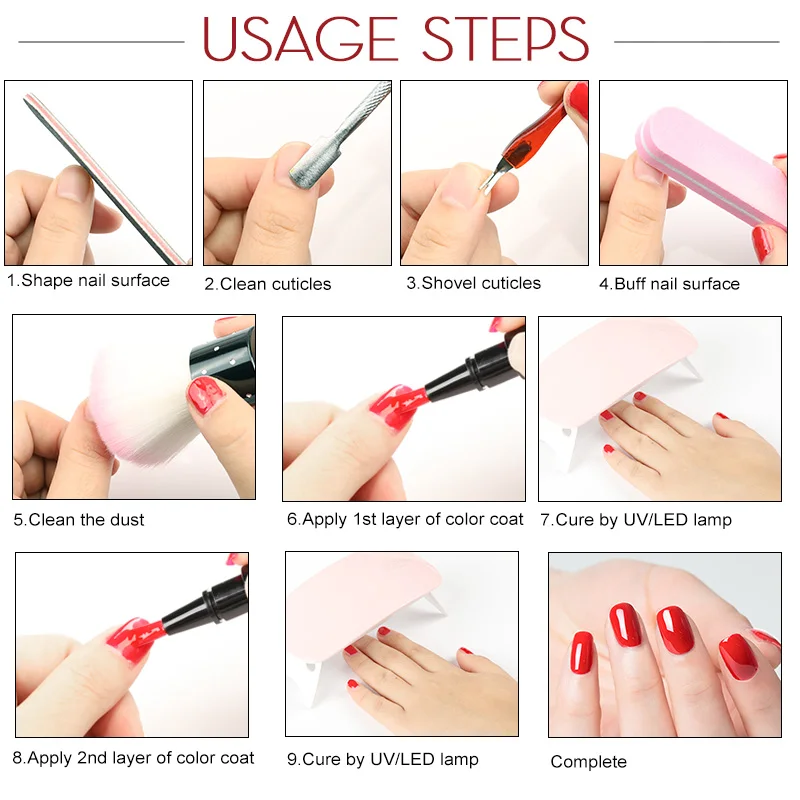 USAGE STEPS

1.Shape nail surface

2.Clean cuticles

3.Shovel cuticles

4.Buff nail surface

5.Clean the dust

6.Apply 1st layer of color coat

7.Cure by UV/LED lamp

8.Apply 2nd layer of color coat

9.Cure by UV/LED lamp

Complete