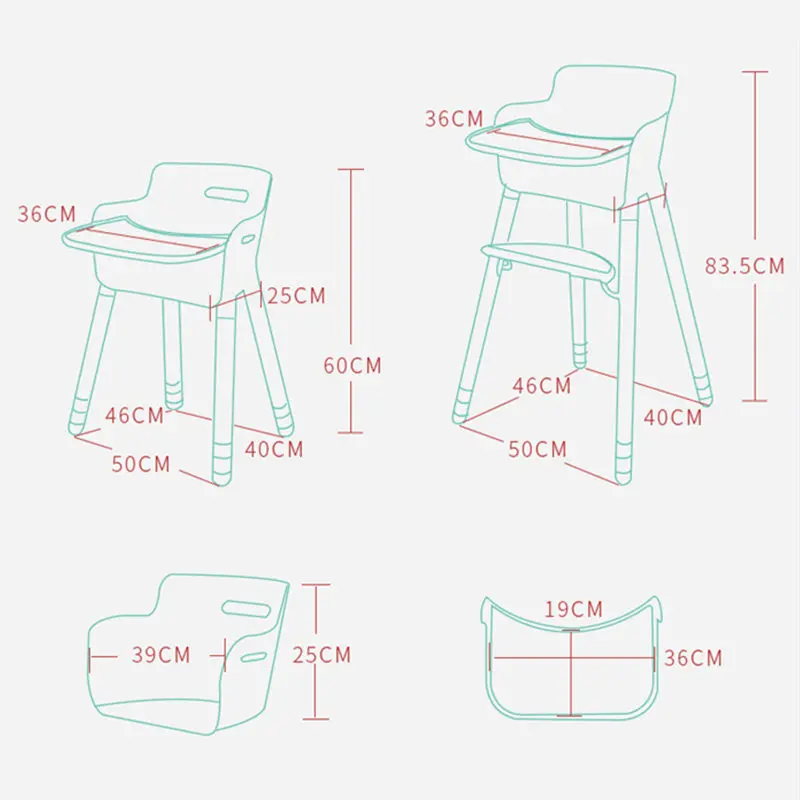 36CM
25CM
60CM
46CM
40CM
50CM
36CM
83.5CM
46CM
40CM
50CM
39CM
25CM
19CM
36CM