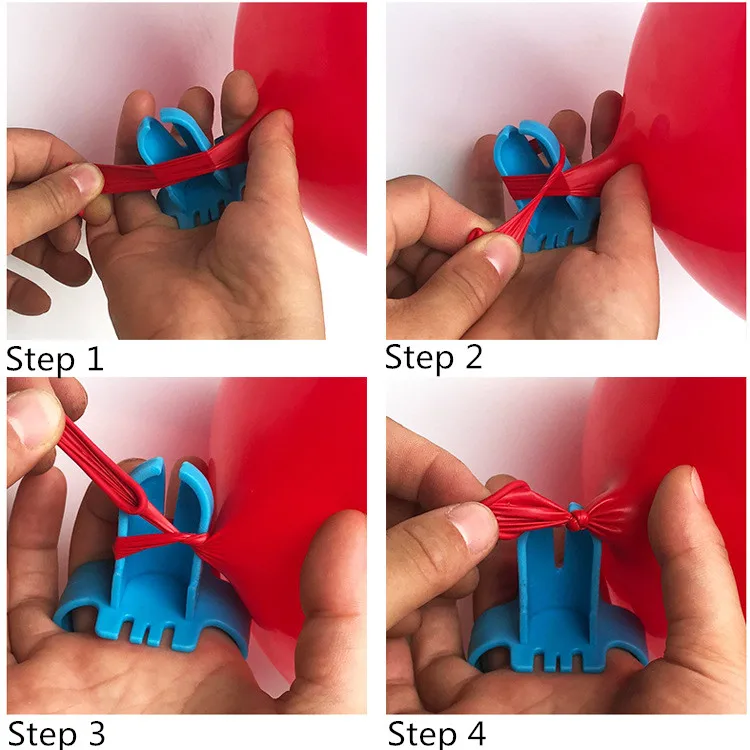 Step 1

Step 2

Step 3

Step 4