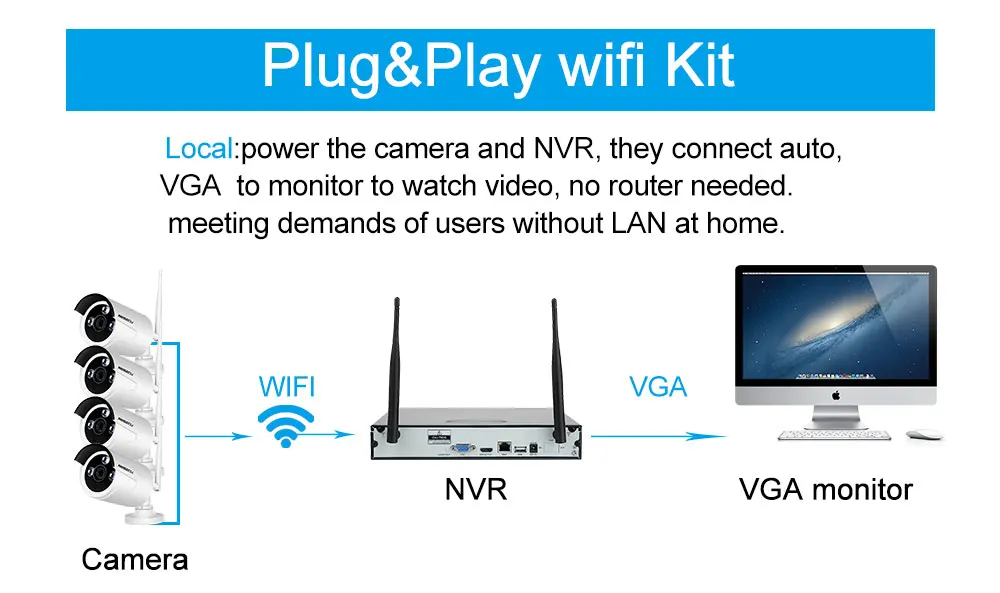 Plug&Play wifi Kit

Local:power the camera and NVR, they connect auto, VGA to monitor to watch video, no router needed. meeting demands of users without LAN at home.

WIFI

VGA

NVR

VGA monitor

Camera