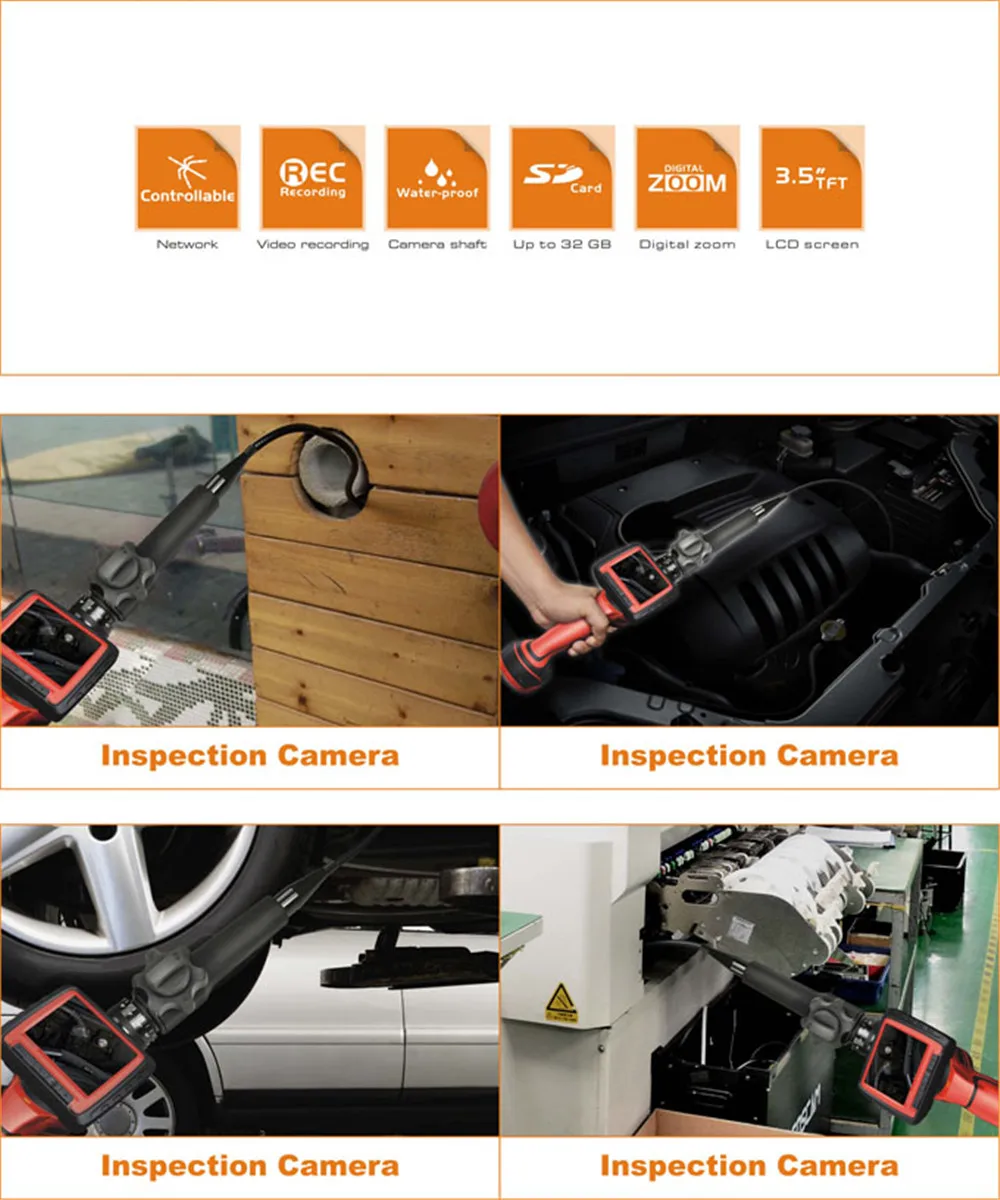 Controllable
Network

REC
Recording
Video recording

Water-proof
Camera shaft

SD Card
Up to 32 GB

DIGITAL ZOOM
Digital zoom

3.5" TFT
LCD screen

Inspection Camera

Inspection Camera

Inspection Camera

Inspection Camera