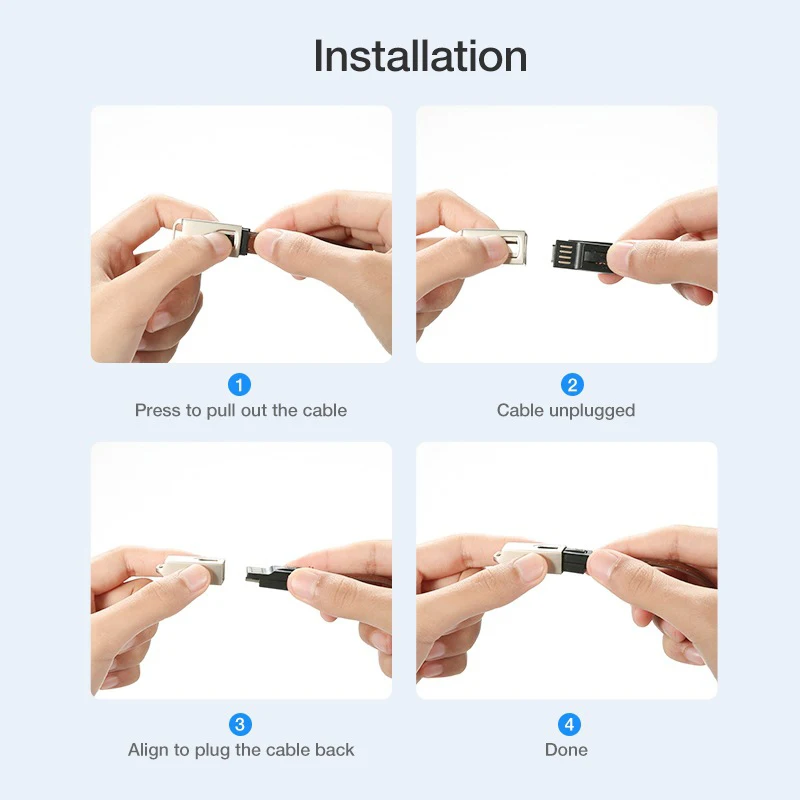 Installation

1
Press to pull out the cable

2
Cable unplugged

3
Align to plug the cable back

4
Done