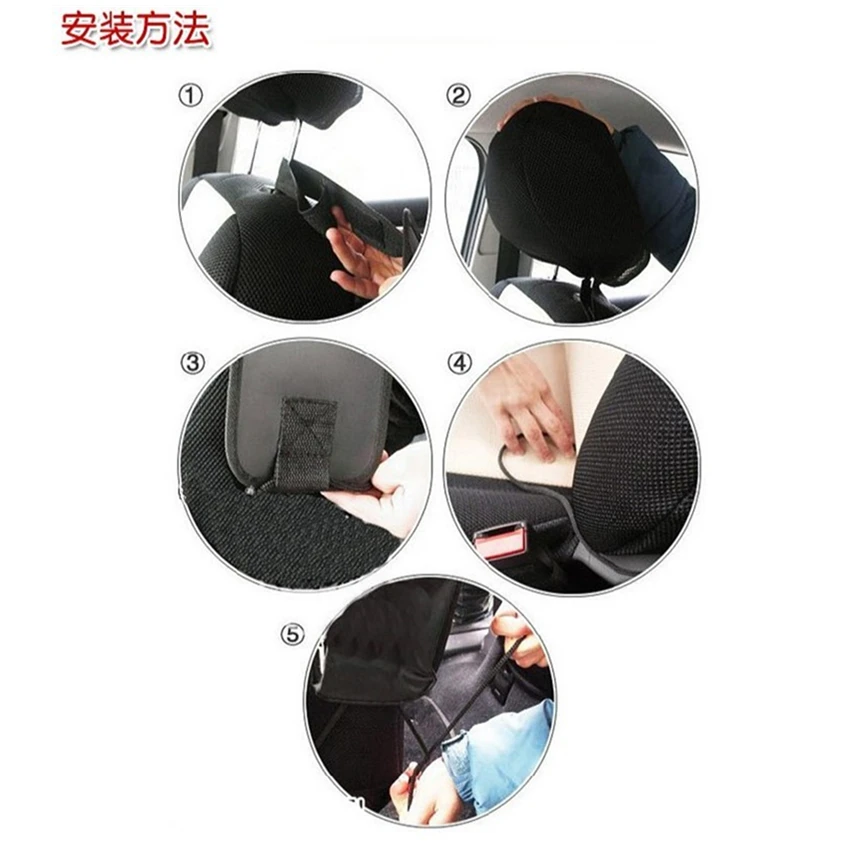 安装方法

①

②

③

④

⑤