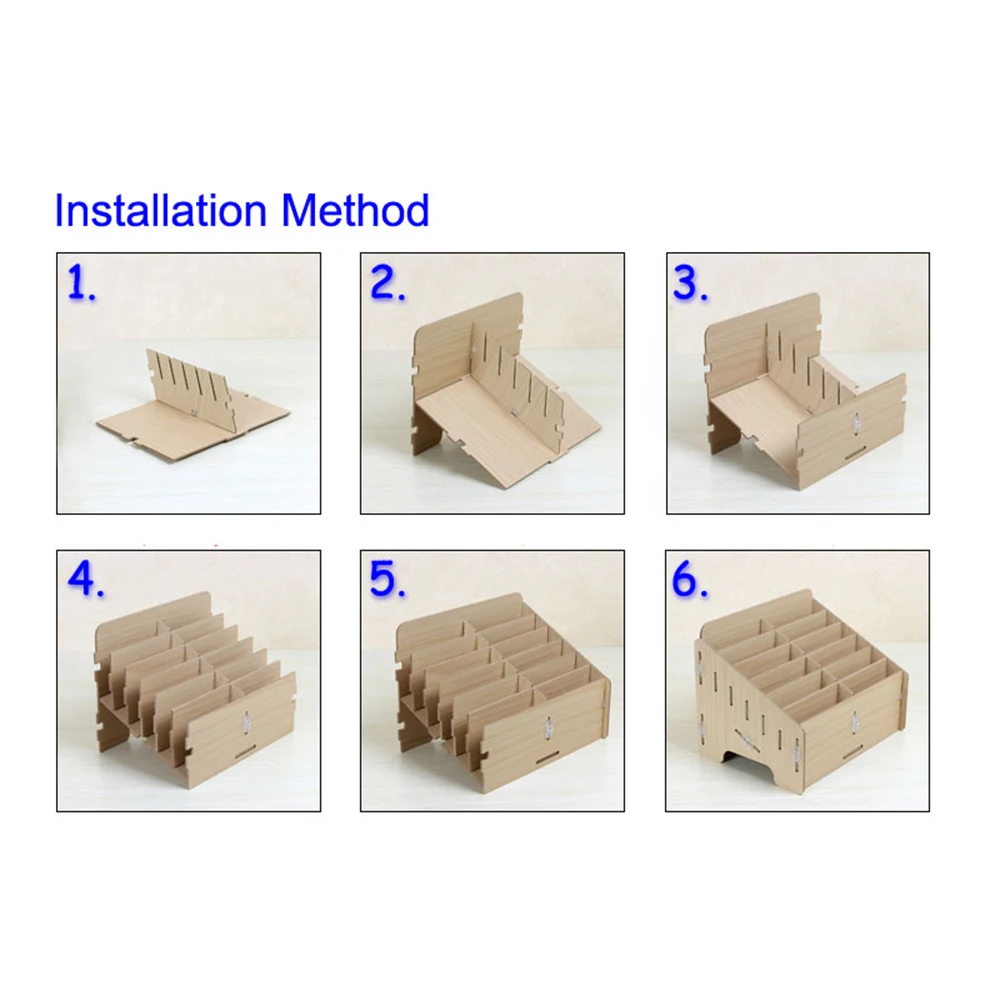 Installation Method

1.

2.

3.

4.

5.

6.