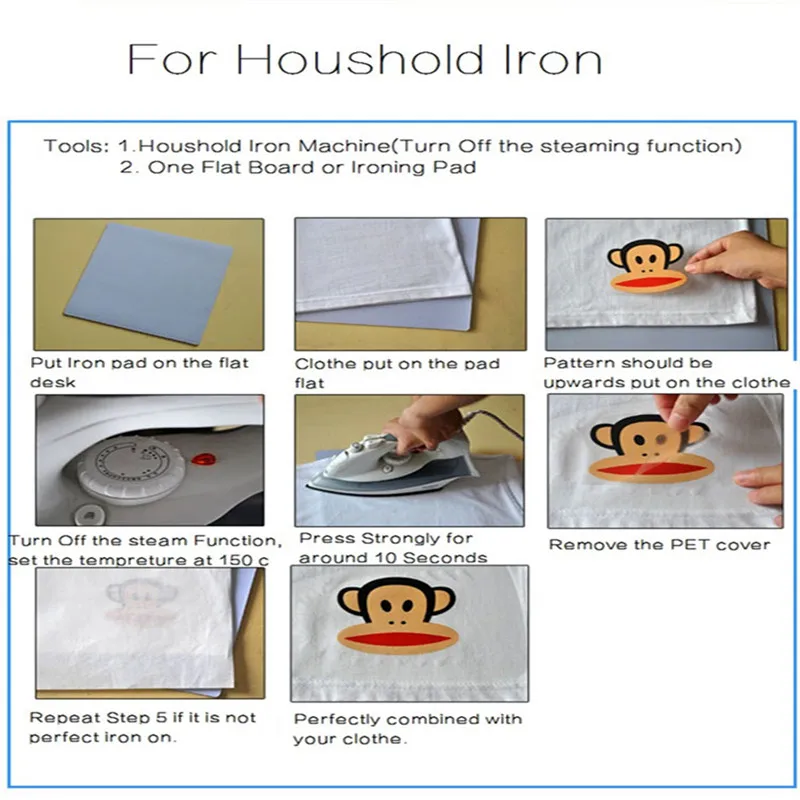 For Houshold Iron

Tools: 1.Houshold Iron Machine(Turn Off the steaming function)
2. One Flat Board or Ironing Pad

Put Iron pad on the flat desk

Clothe put on the pad flat

Pattern should be upwards put on the clothe

Turn Off the steam Function, set the tempreture at 150 c

Press Strongly for around 10 Seconds

Remove the PET cover

Repeat Step 5 if it is not perfect iron on.

Perfectly combined with your clothe.