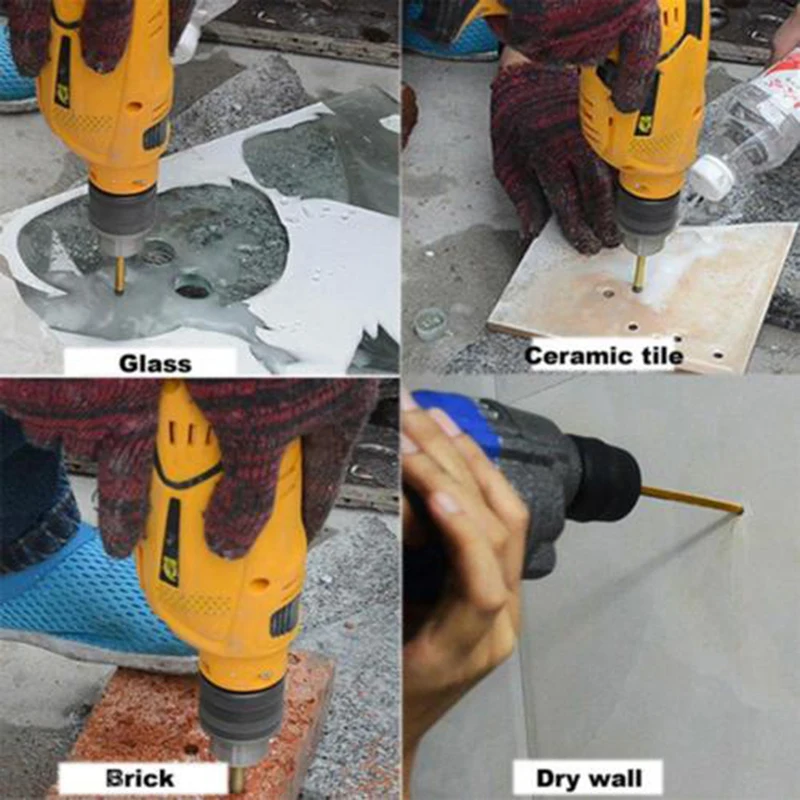 Glass

Ceramic tile

Brick

Dry wall