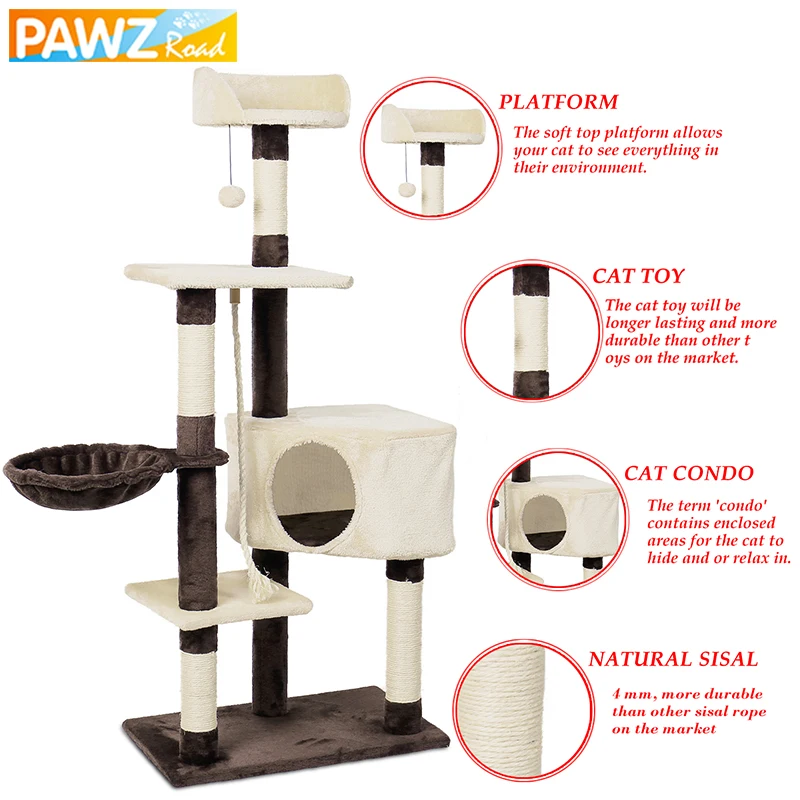 PAWZ Road

PLATFORM

The soft top platform allows your cat to see everything in their environment.

CAT TOY

The cat toy will be longer lasting and more durable than other t oys on the market.

CAT CONDO

The term 'condo' contains enclosed areas for the cat to hide and or relax in.

NATURAL SISAL

4 mm, more durable than other sisal rope on the market