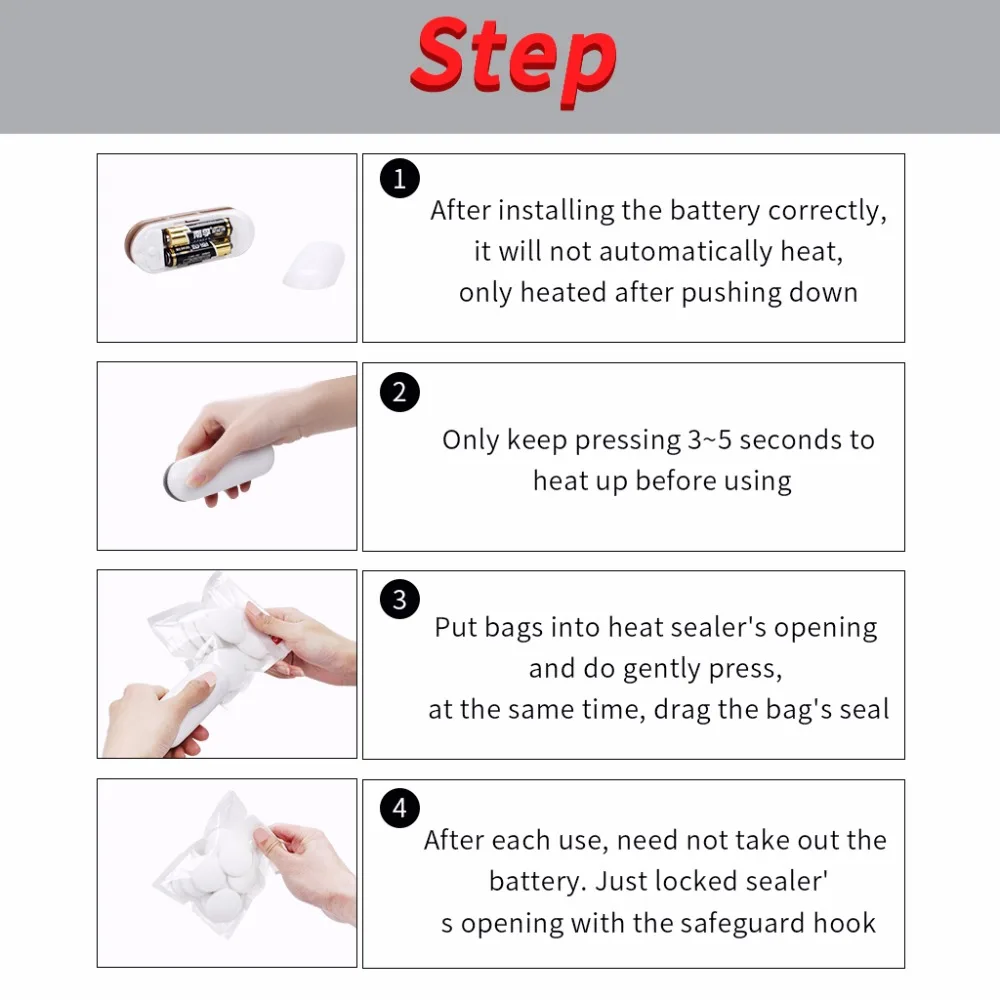 Step

1
After installing the battery correctly, it will not automatically heat, only heated after pushing down

2
Only keep pressing 3~5 seconds to heat up before using

3
Put bags into heat sealer's opening and do gently press, at the same time, drag the bag's seal

4
After each use, need not take out the battery. Just locked sealer' s opening with the safeguard hook