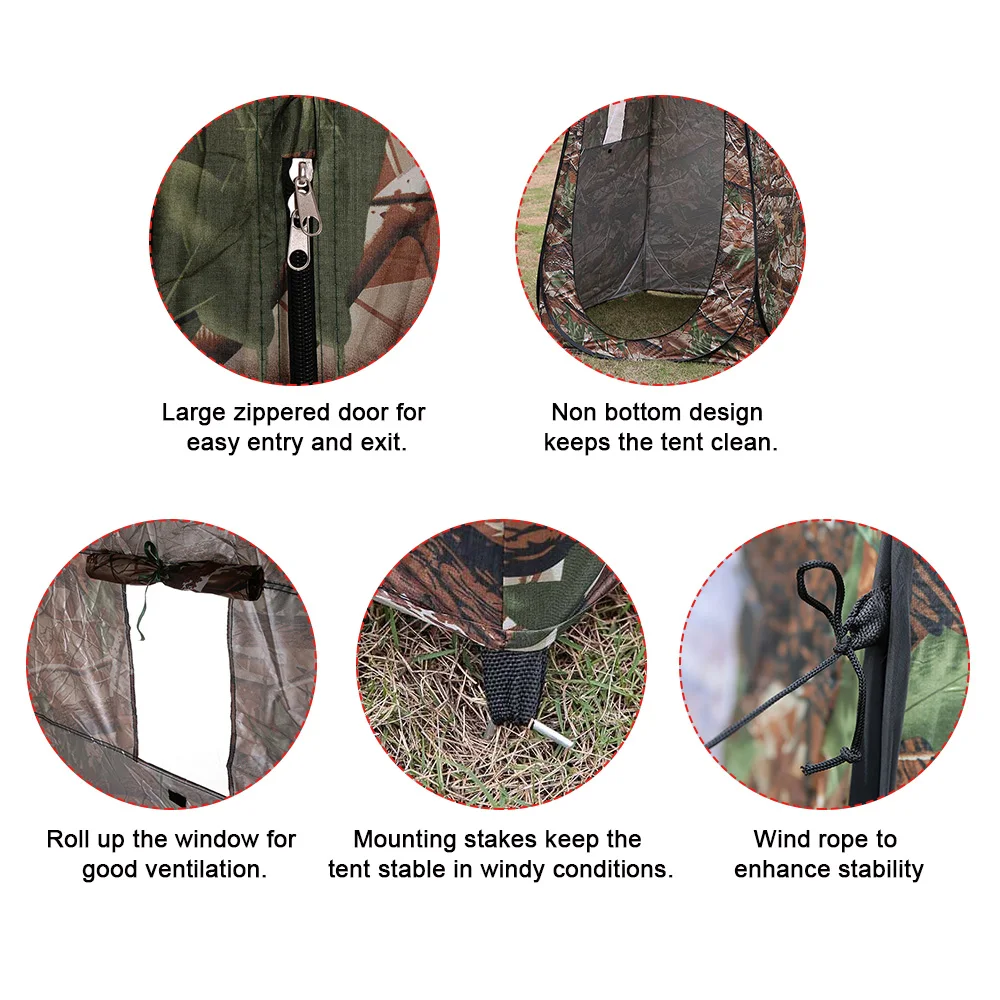 Large zippered door for easy entry and exit.

Non bottom design keeps the tent clean.

Roll up the window for good ventilation.

Mounting stakes keep the tent stable in windy conditions.

Wind rope to enhance stability