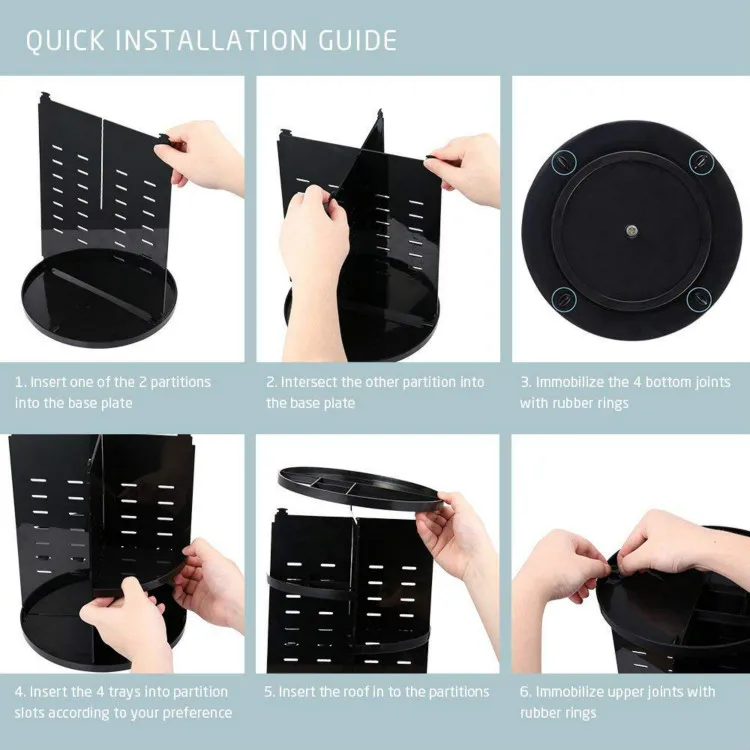 QUICK INSTALLATION GUIDE

1. Insert one of the 2 partitions into the base plate

2. Intersect the other partition into the base plate

3. Immobilize the 4 bottom joints with rubber rings

4. Insert the 4 trays into partition slots according to your preference

5. Insert the roof in to the partitions

6. Immobilize upper joints with rubber rings