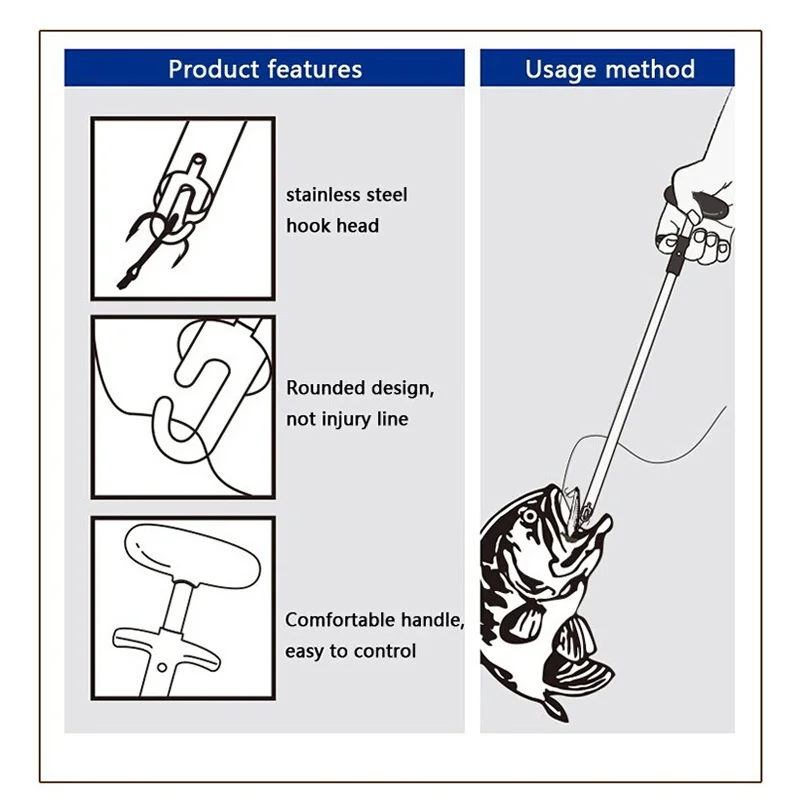 Product features

stainless steel hook head

Rounded design, not injury line

Comfortable handle, easy to control

Usage method